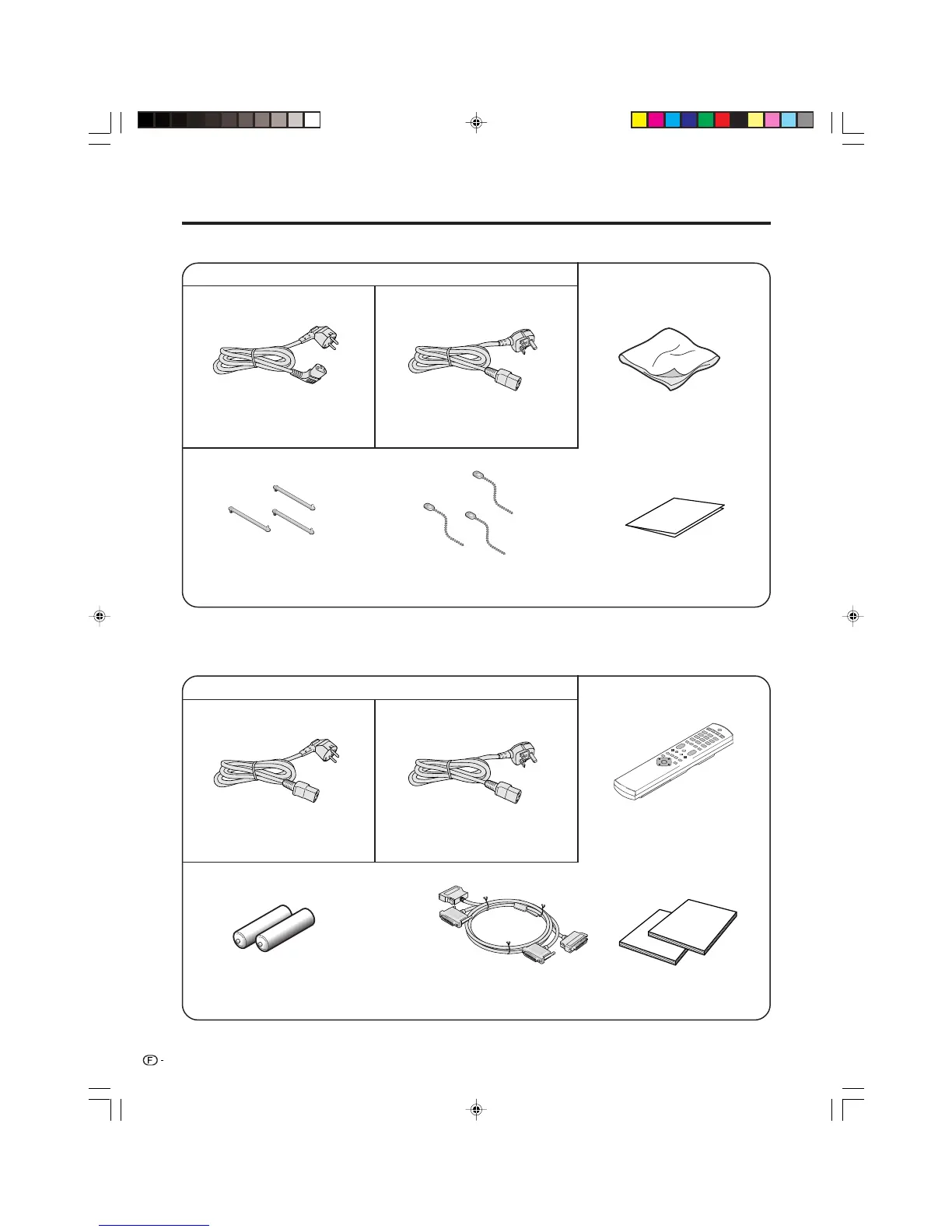 F -