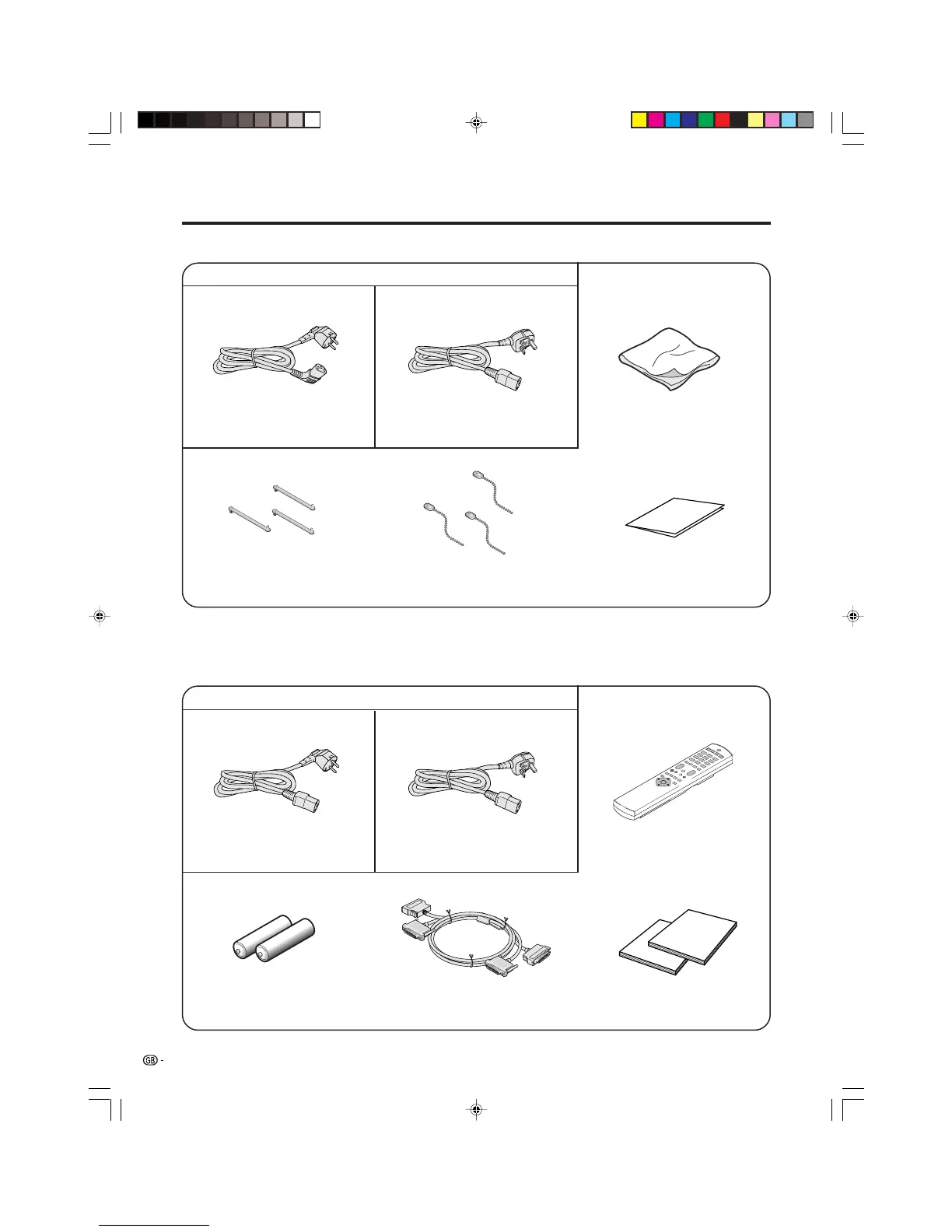 GB -