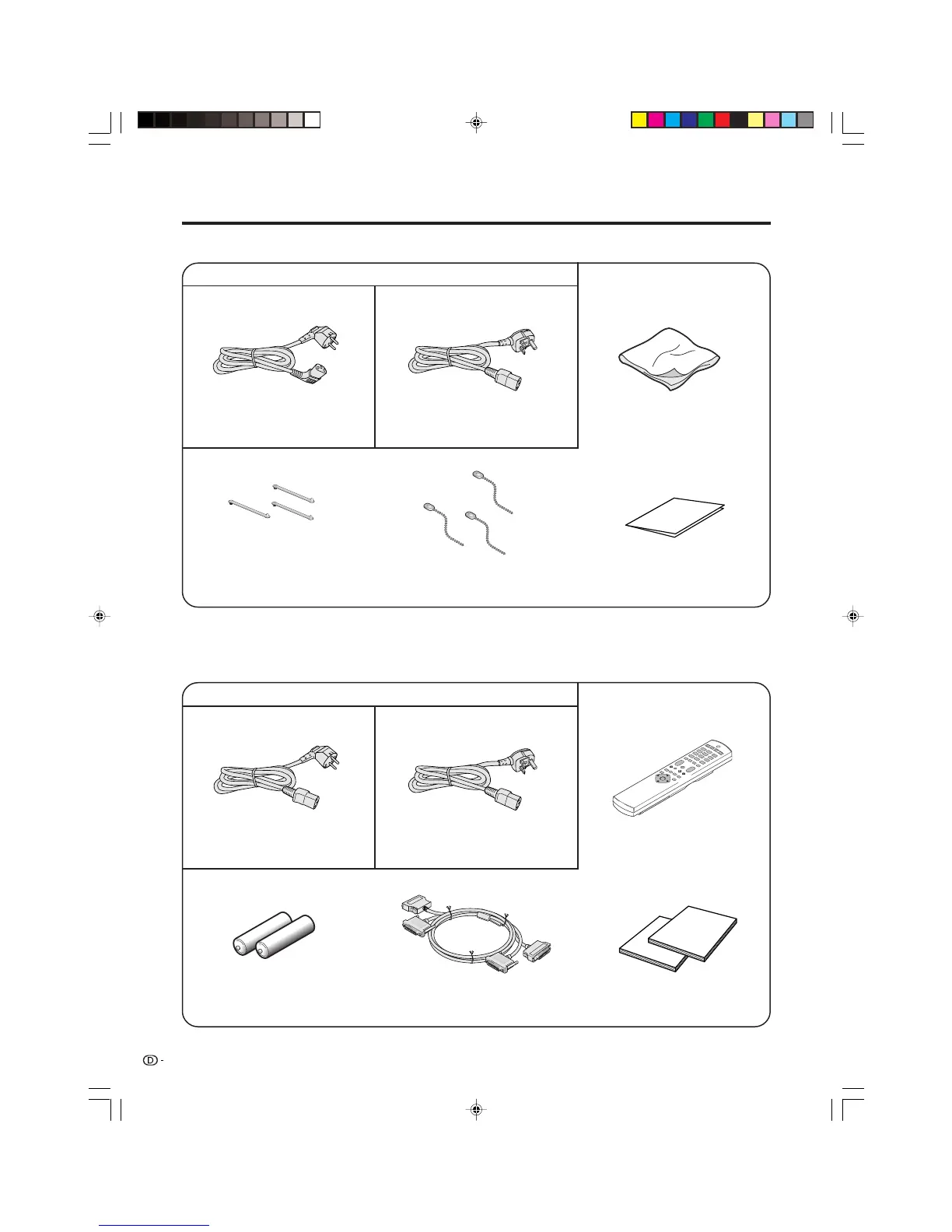 D -