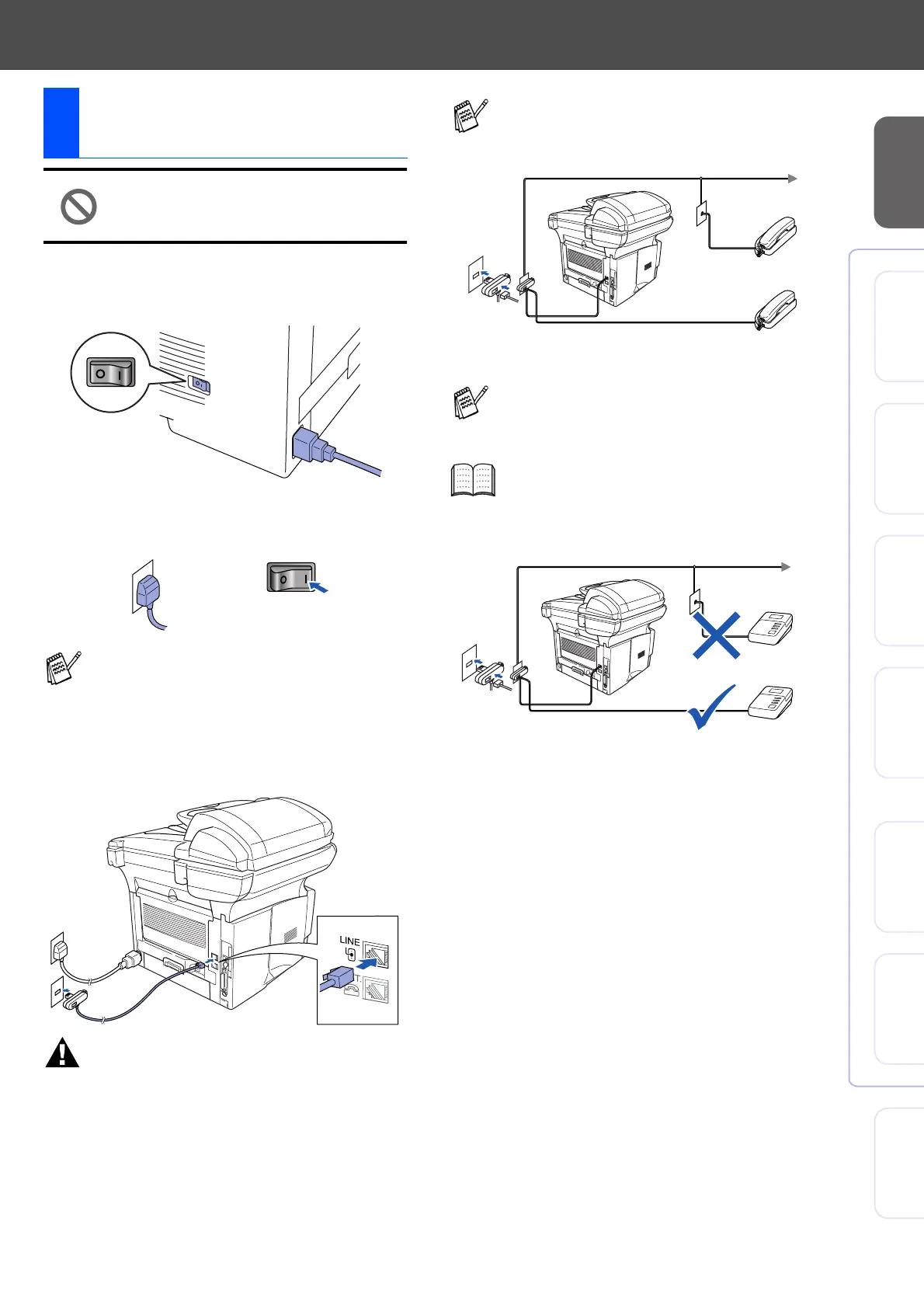 LINE