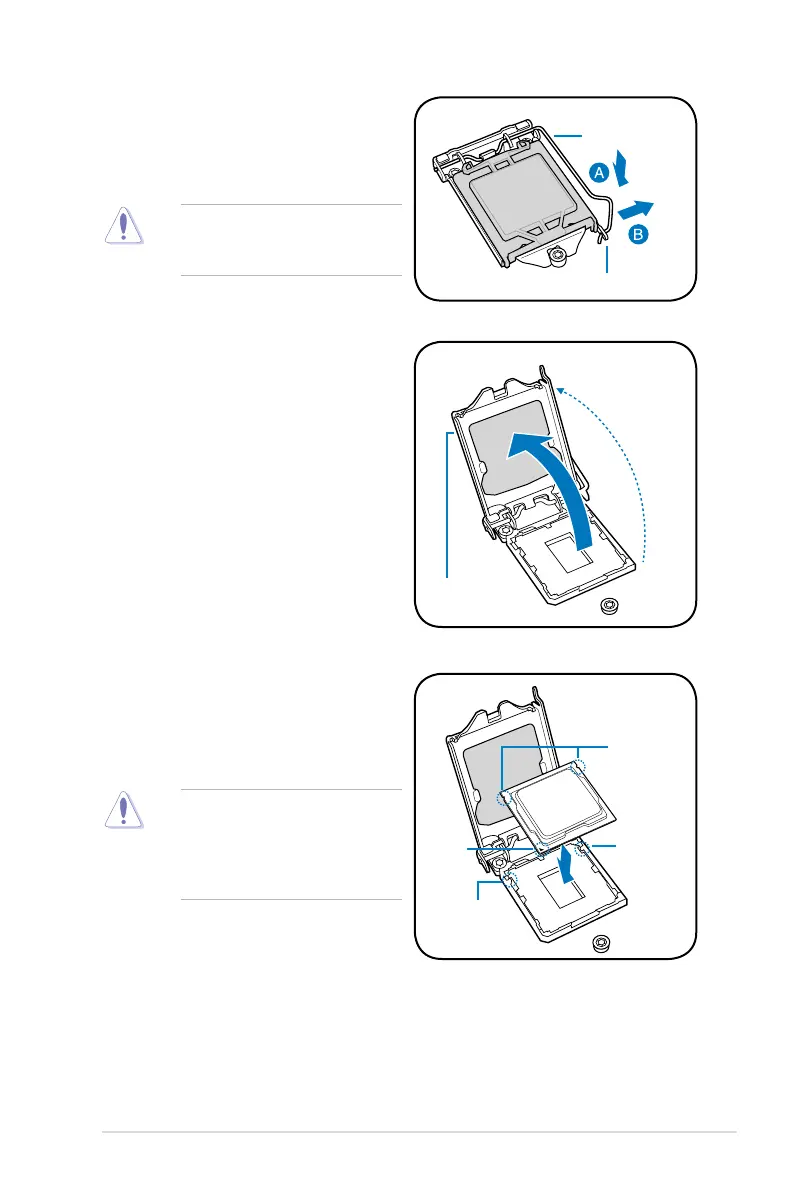 A

B