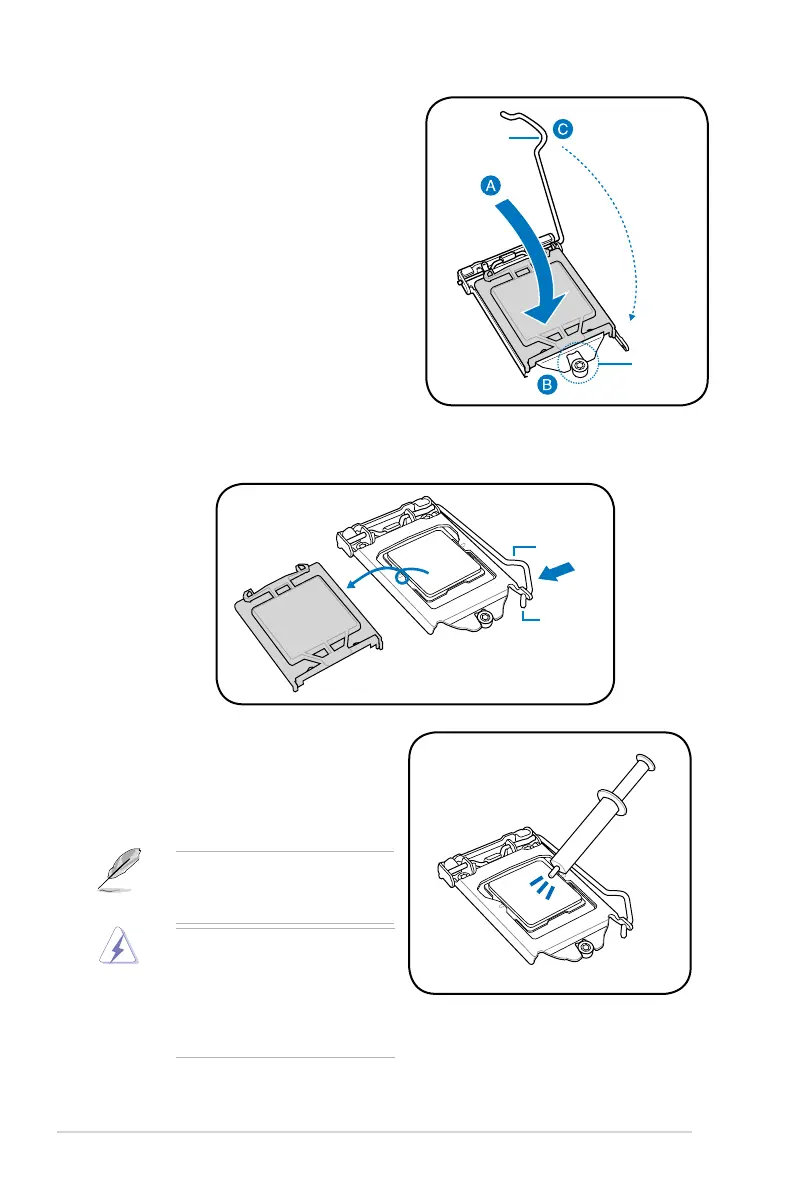 C

A

B