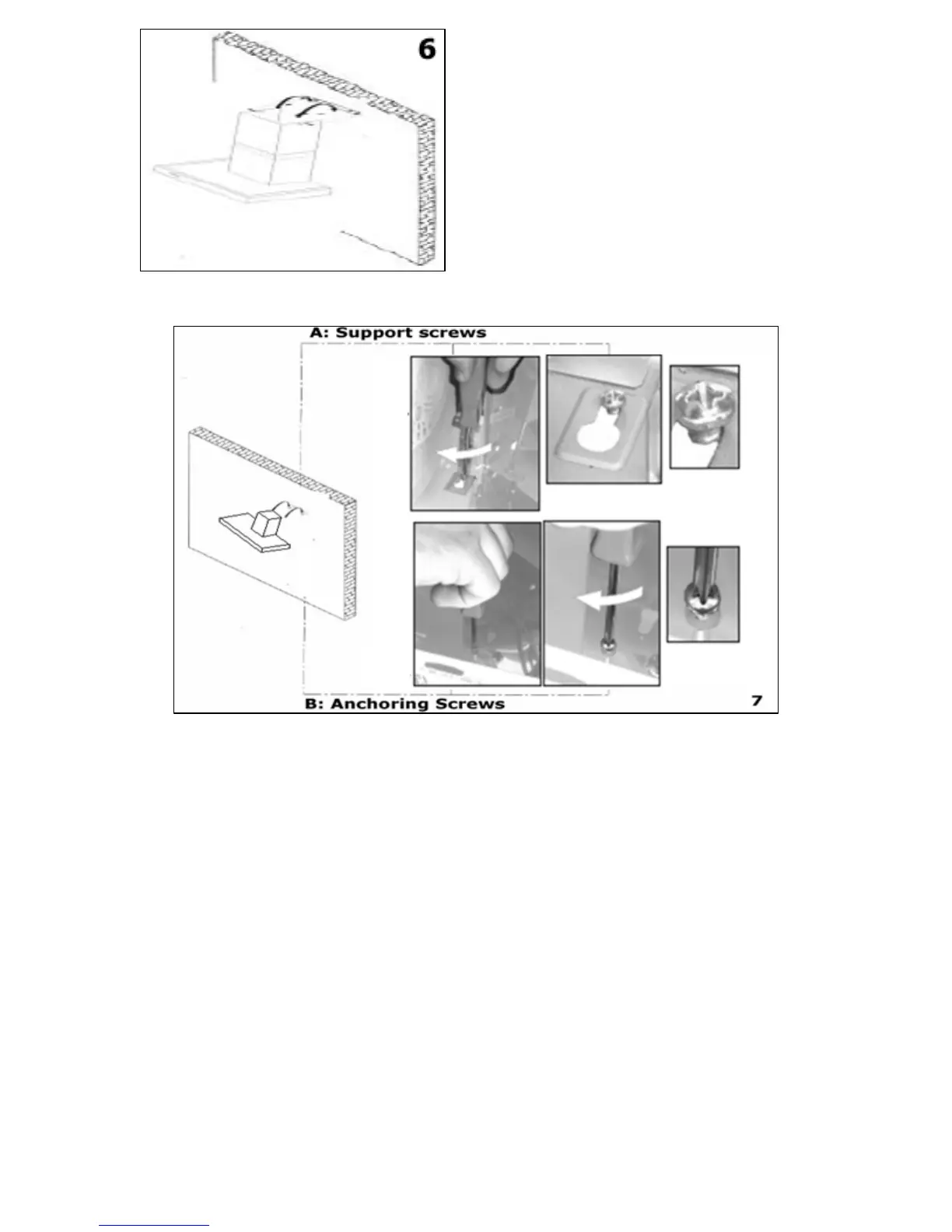 6

A: Support screws

B: Anchoring Screws

7