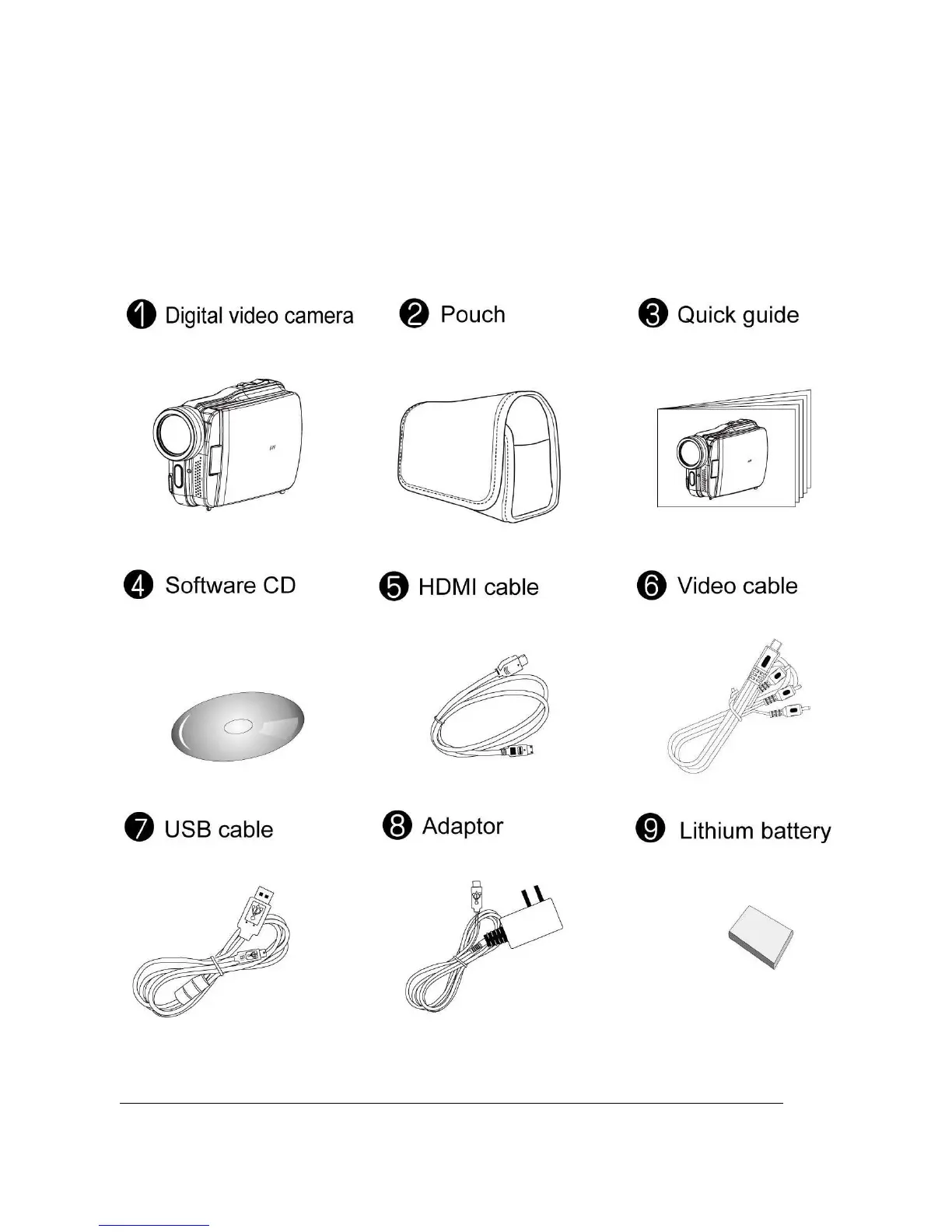 ❶ Digital video camera ❷ Pouch ❸ Quick guide

❹ Software CD ❺ HDMI cable ❻ Video cable

❼ USB cable ❽ Adaptor ❾ Lithium battery