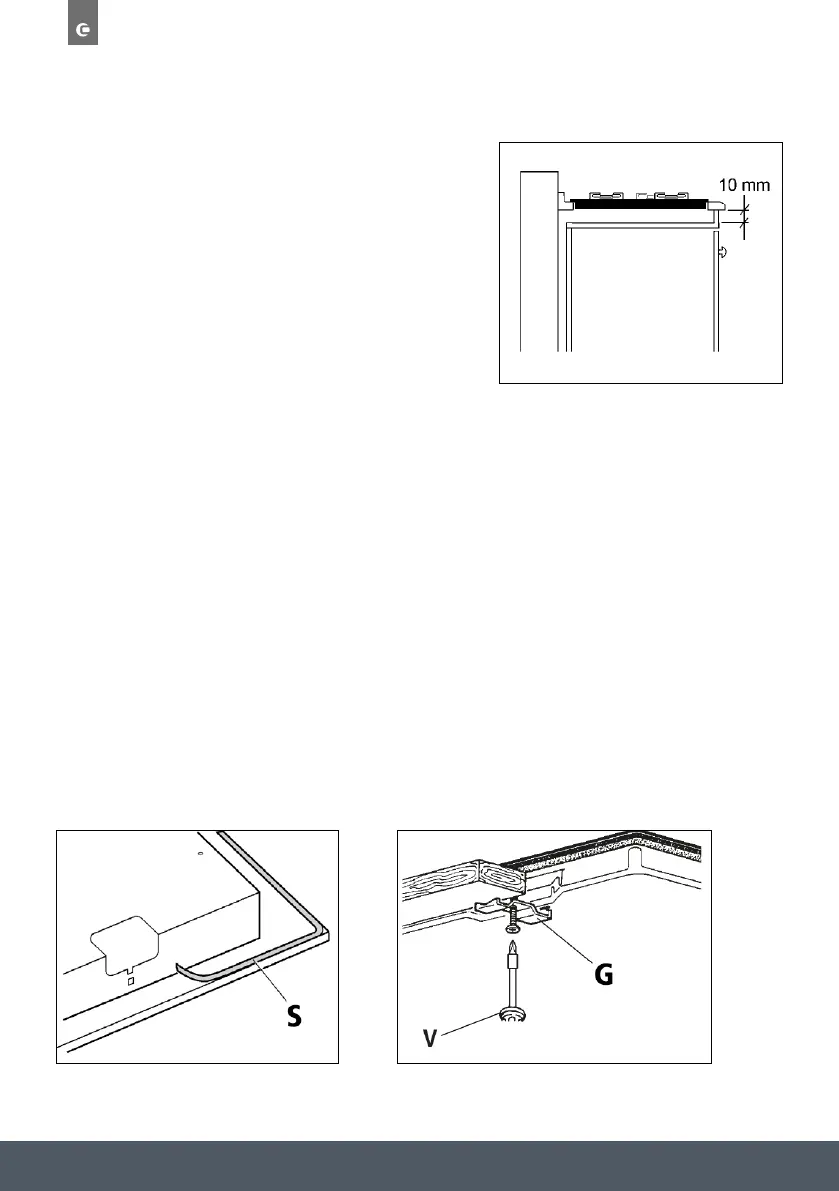 10 mm

S

G

V