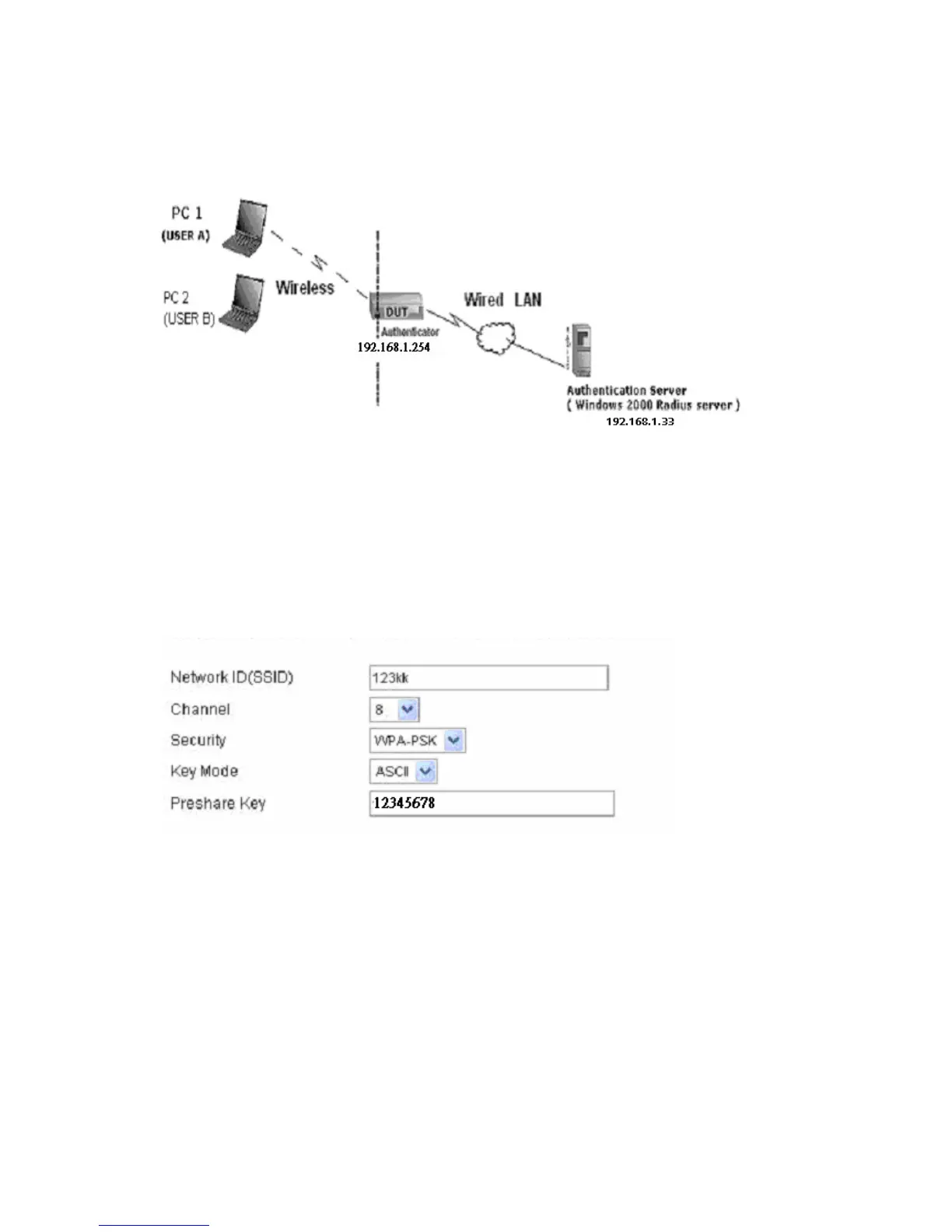 PC 1
(USER A)

PC 2
(USER B)

Wireless

DUT
Authenticator
192.168.1.254

Wired LAN

Authentication Server
( Windows 2000 Radius server )
192.168.1.33

Network ID(SSID) 123kk
Channel 8
Security WPA-PSK
Key Mode ASCII
Preshare Key 12345678