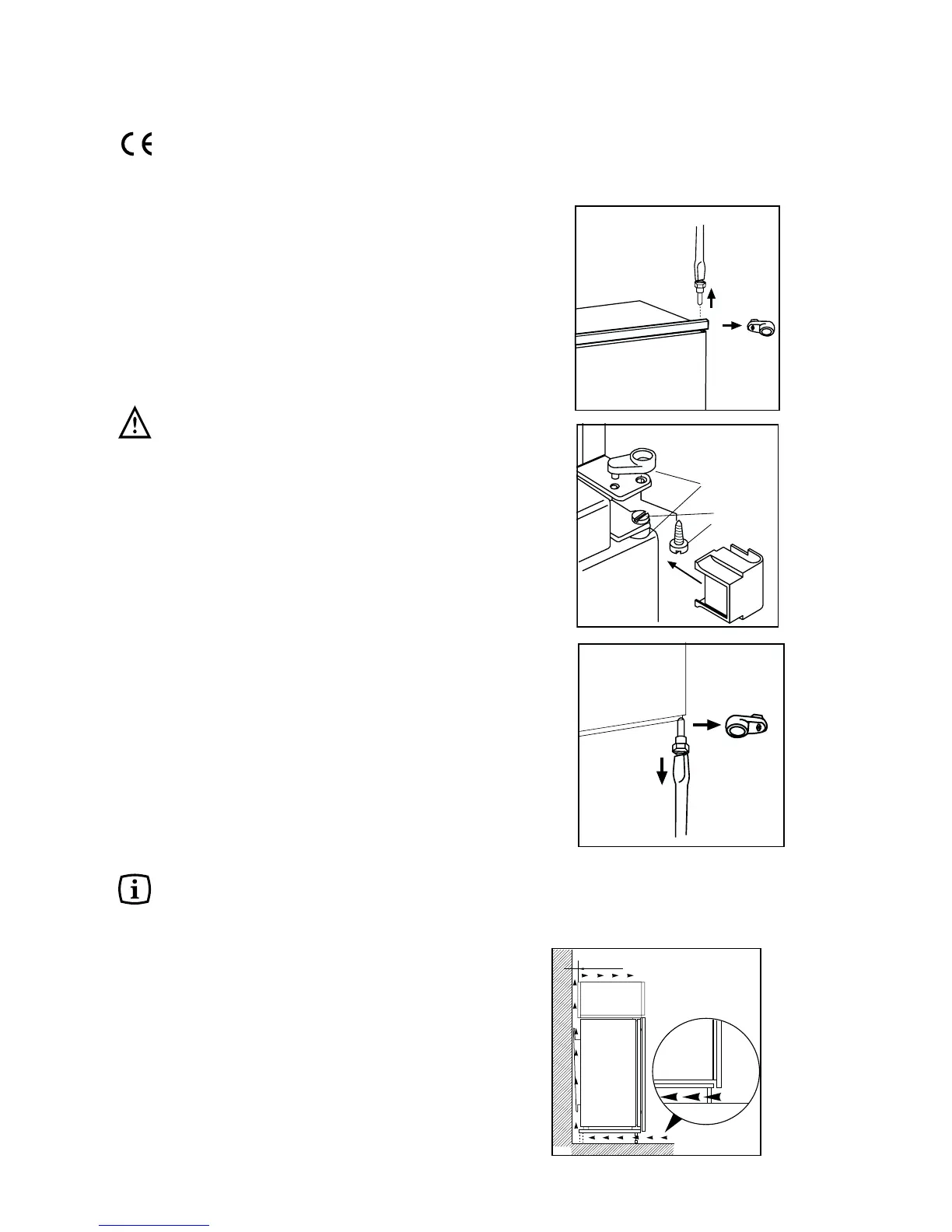 CE