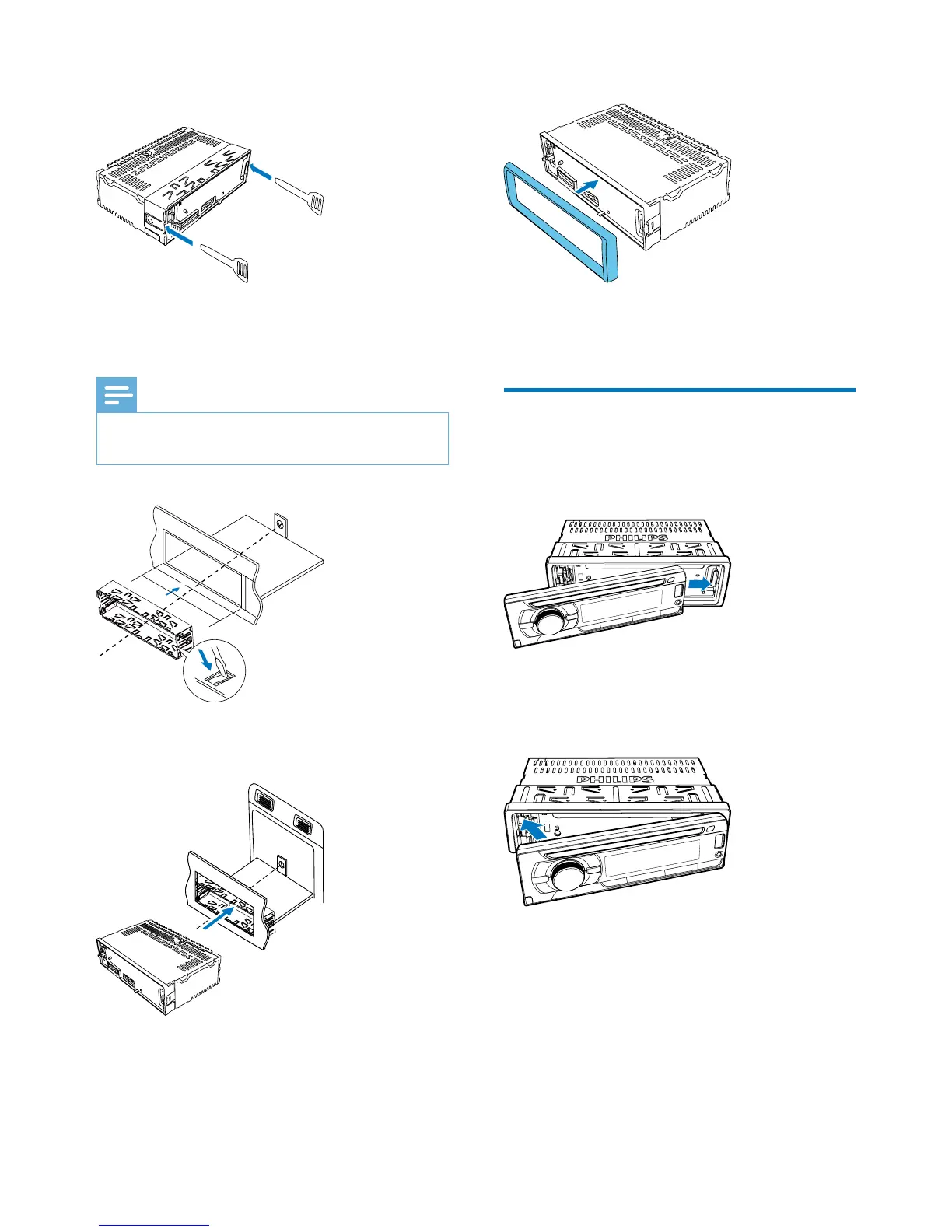 PHILIPS

PHILIPS