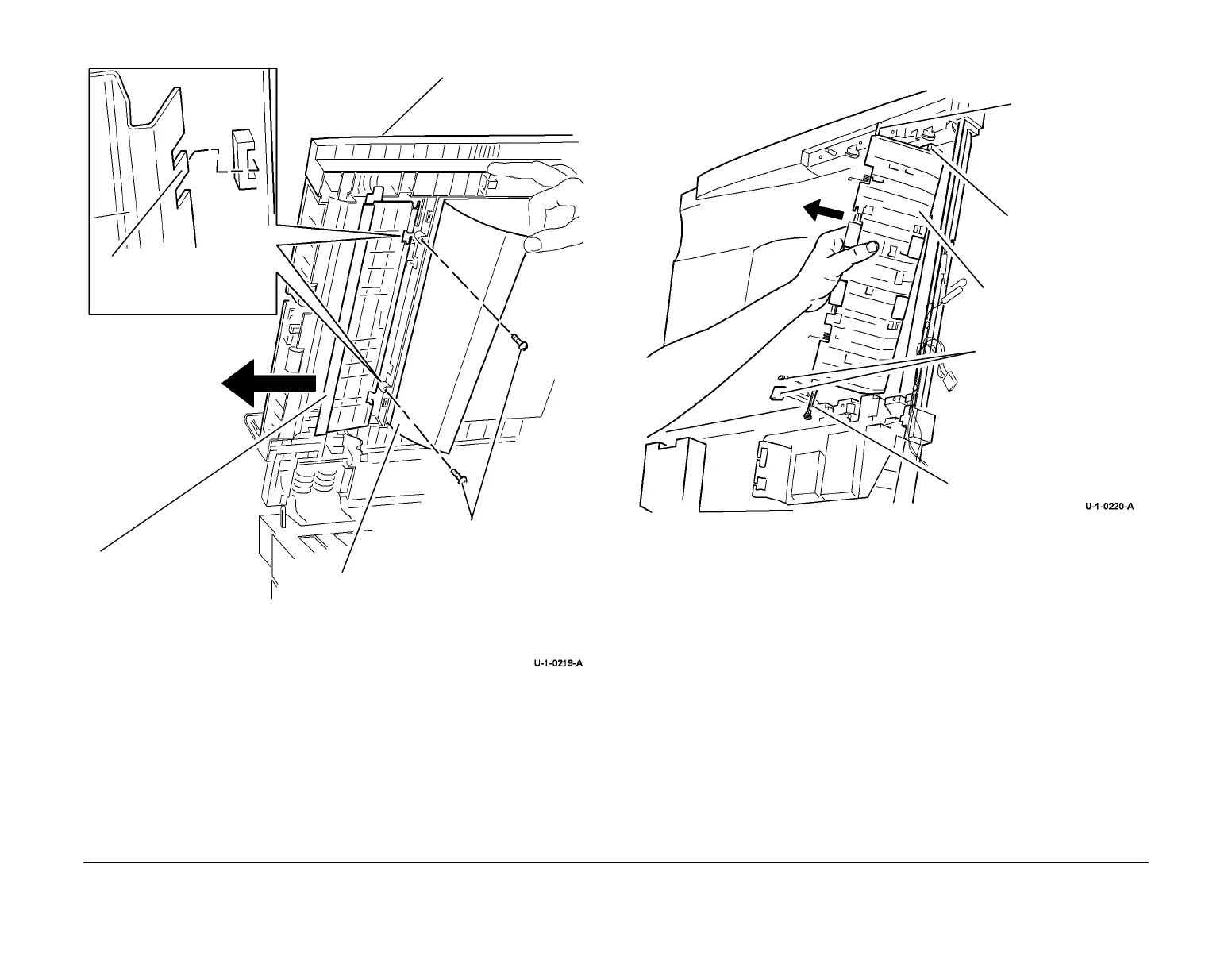 U-1-0219-A

U-1-0220-A