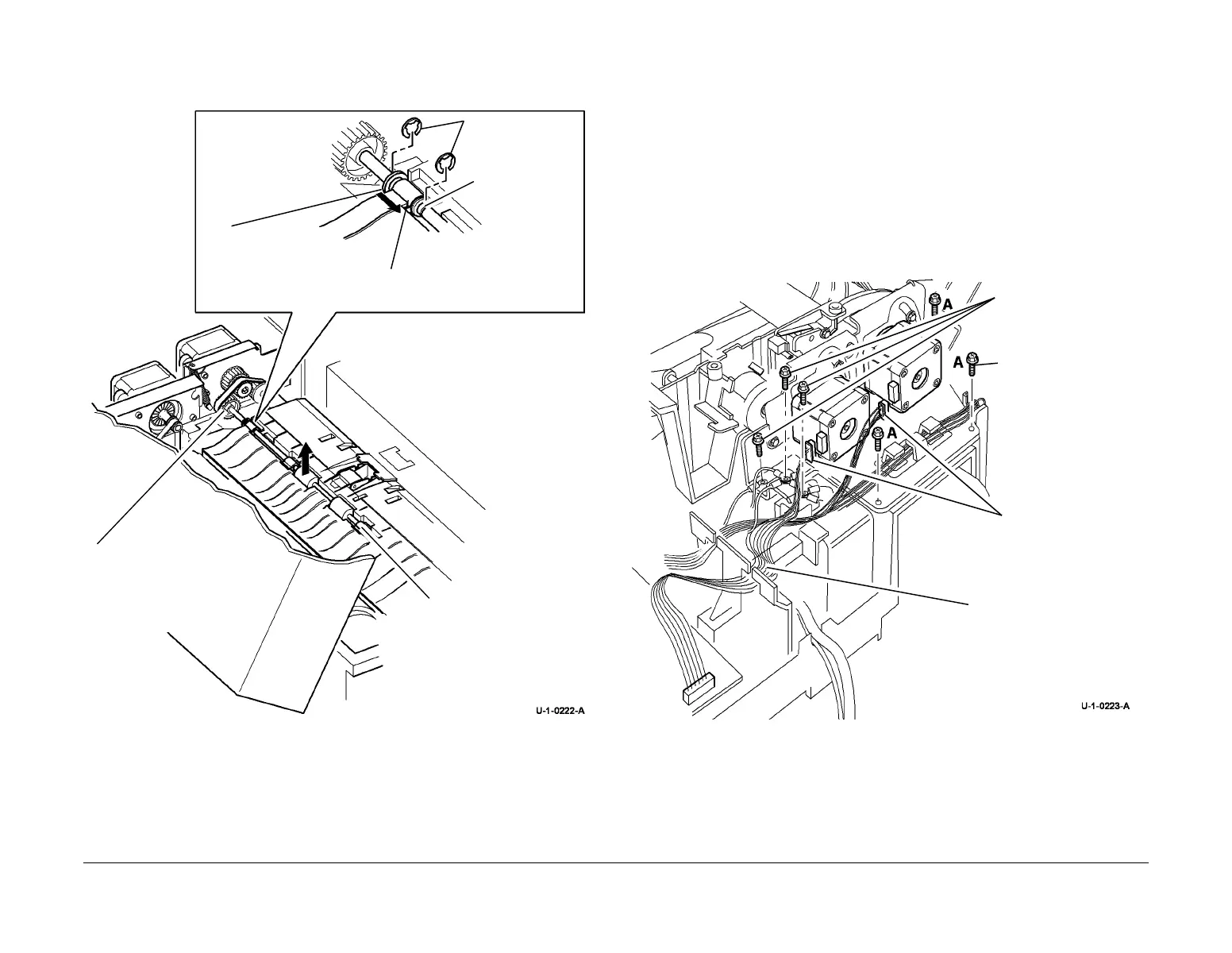 U-1-0222-A

A
A
A

U-1-0223-A