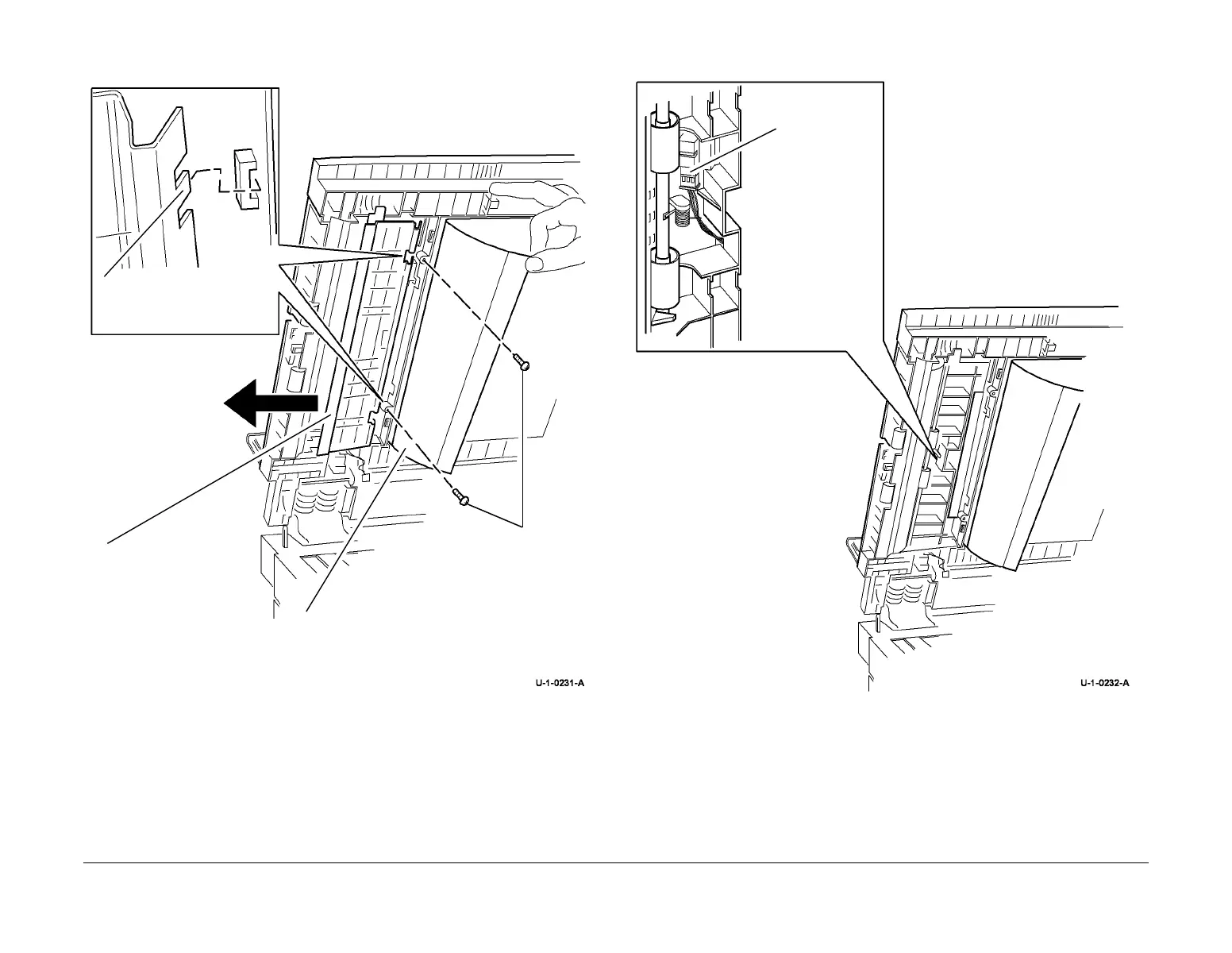 U-1-0231-A

U-1-0232-A