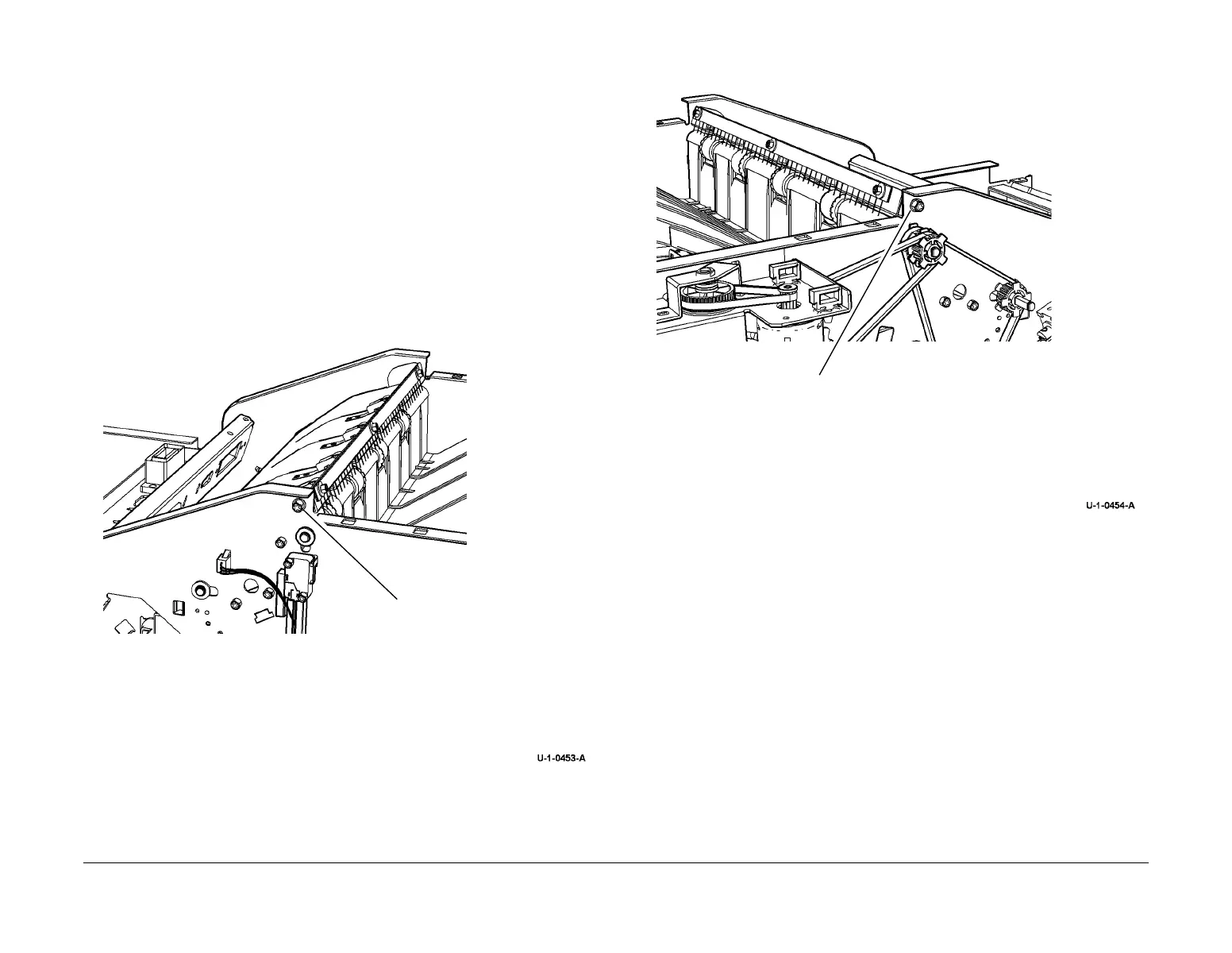 U-1-0453-A

U-1-0454-A