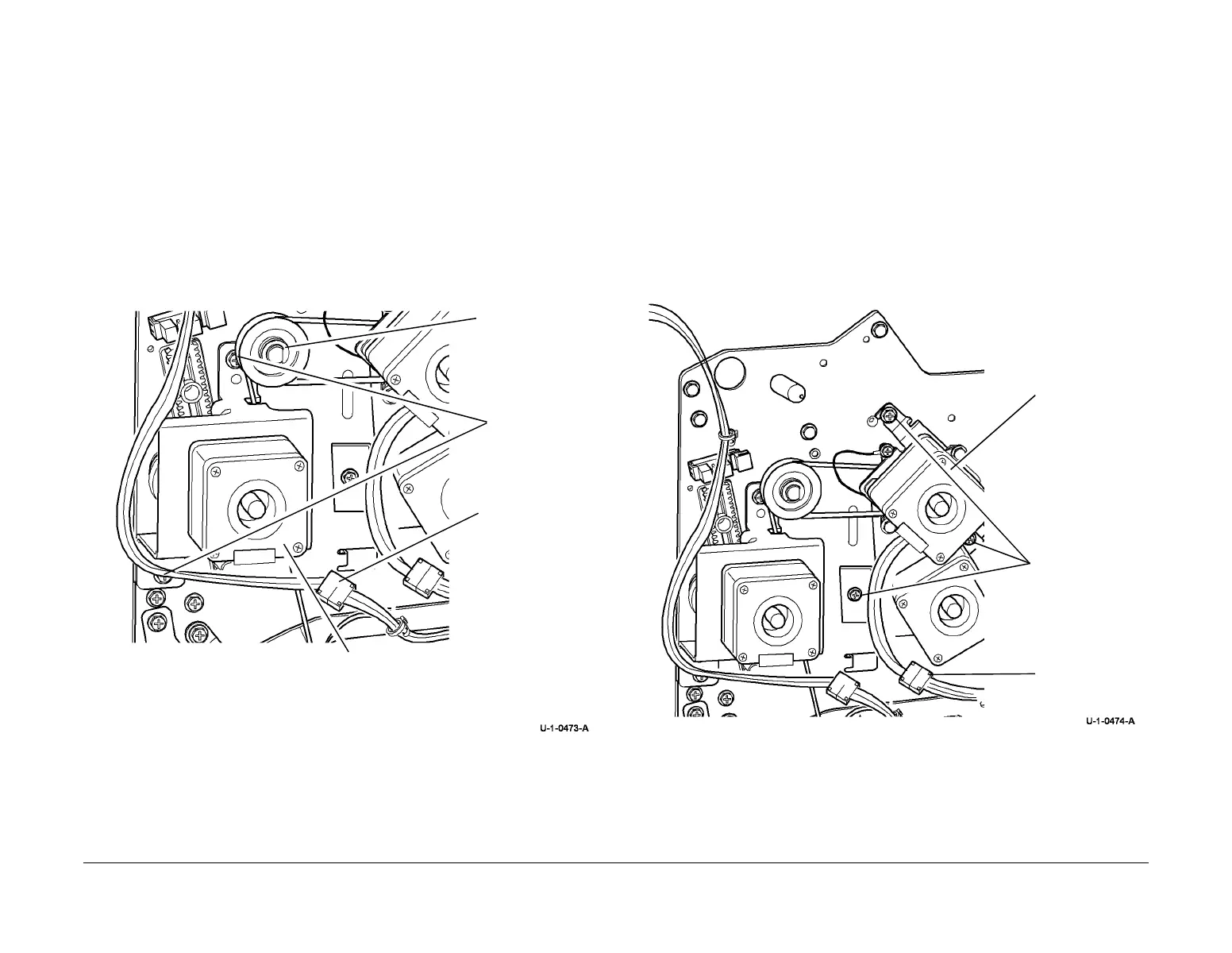 U-1-0473-A

U-1-0474-A