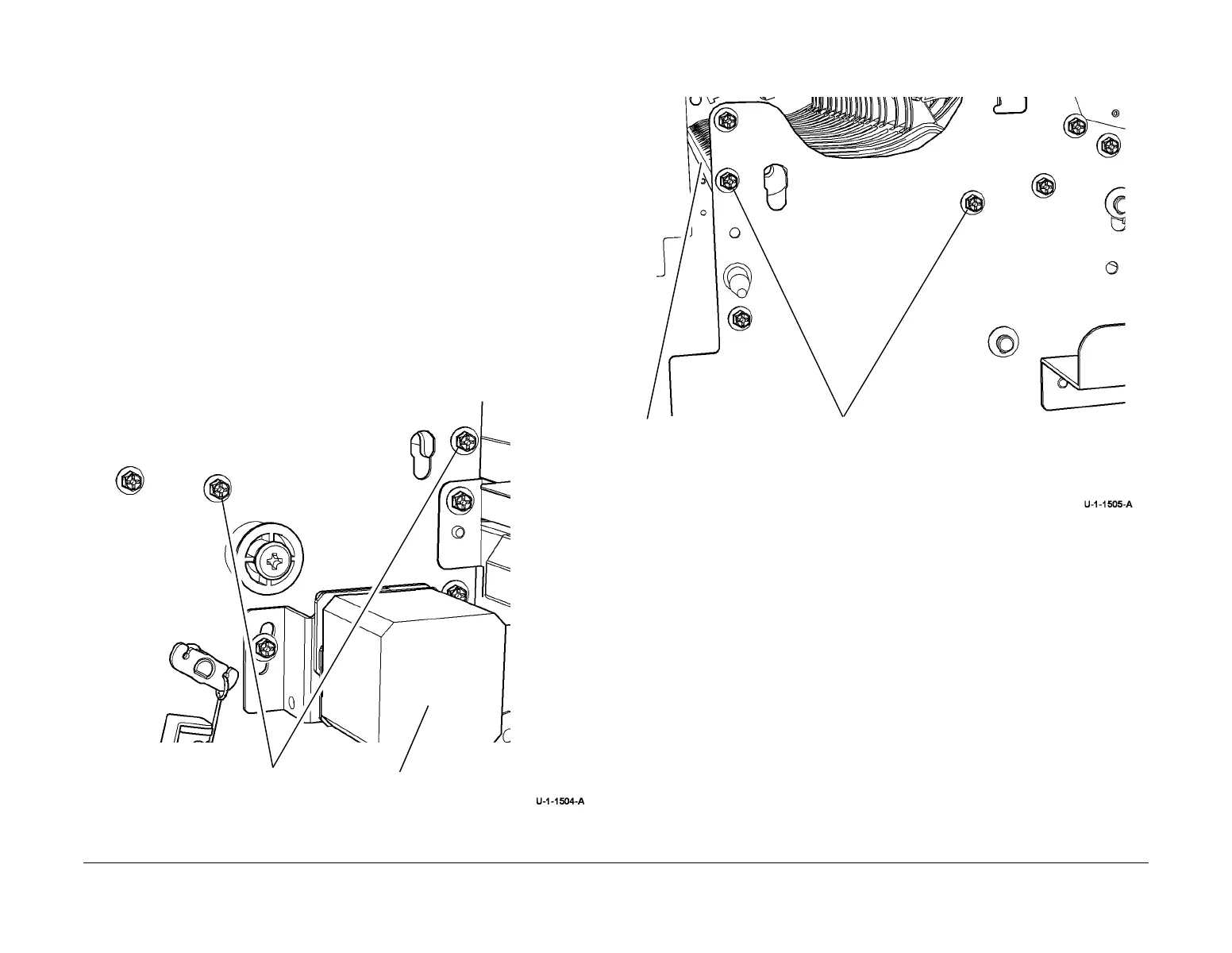 U-1-1505-A

U-1-1504-A