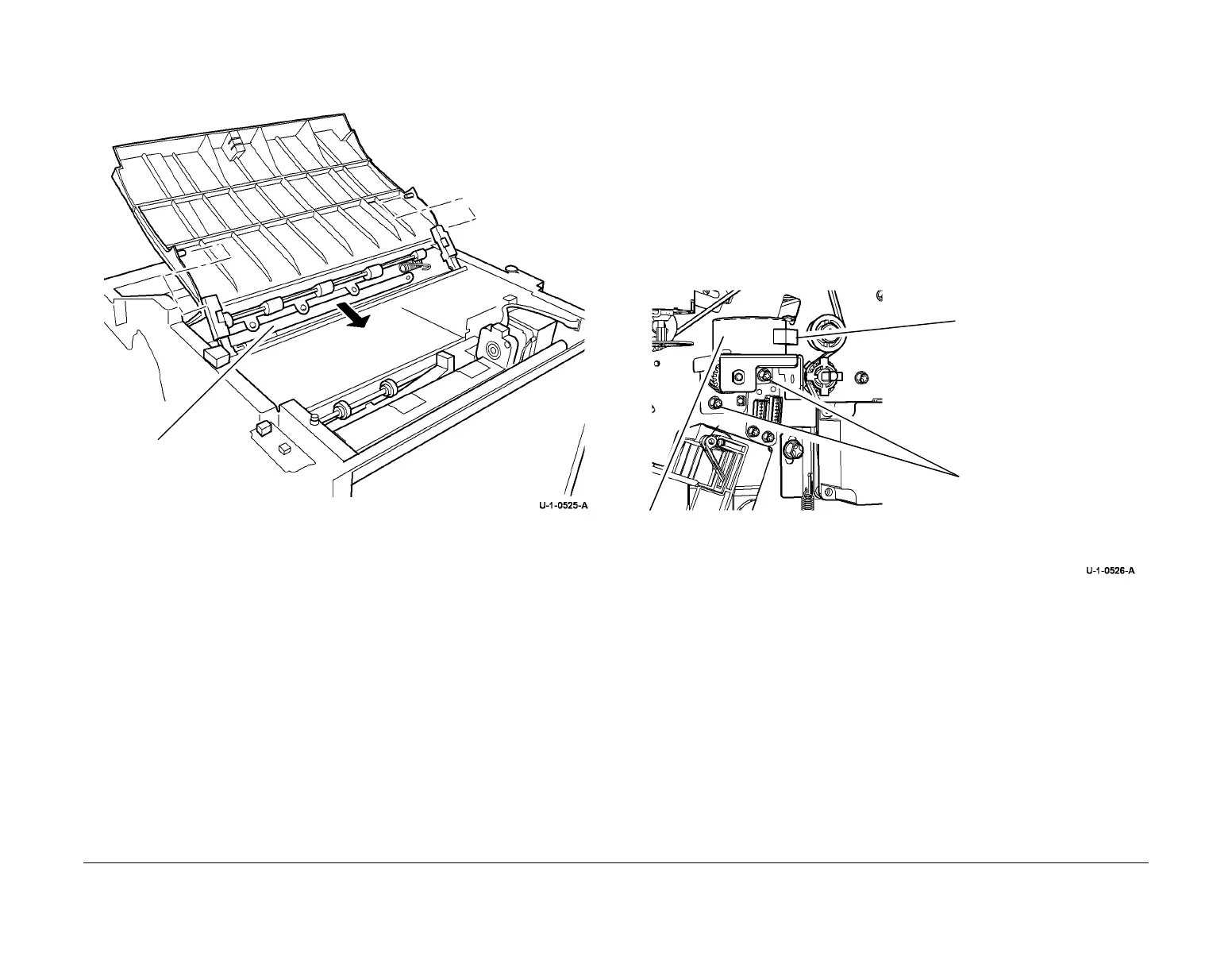 U-1-0525-A

U-1-0526-A