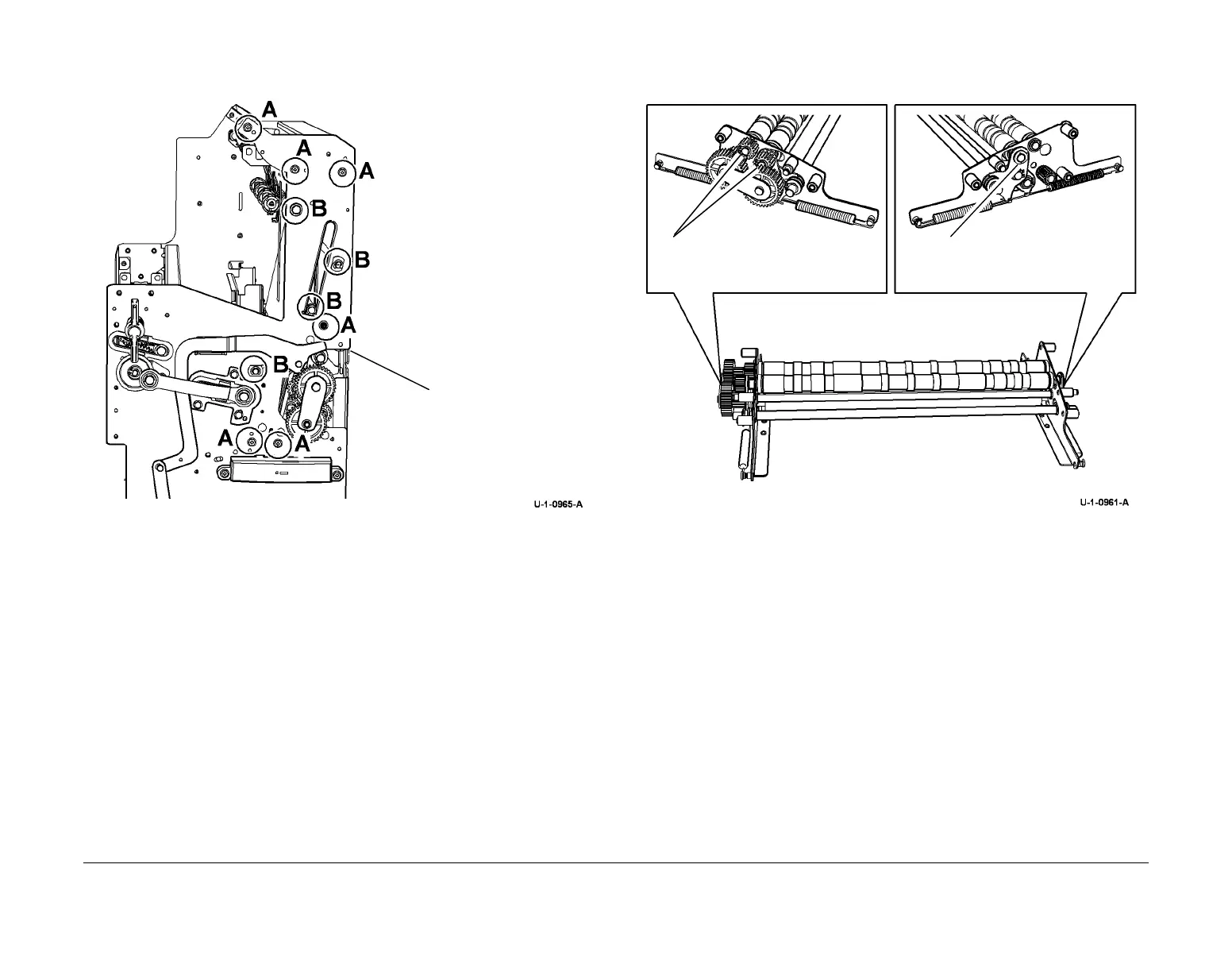 A
A
A
B
B
B
A
B
A
A

U-1-0965-A

U-1-0961-A