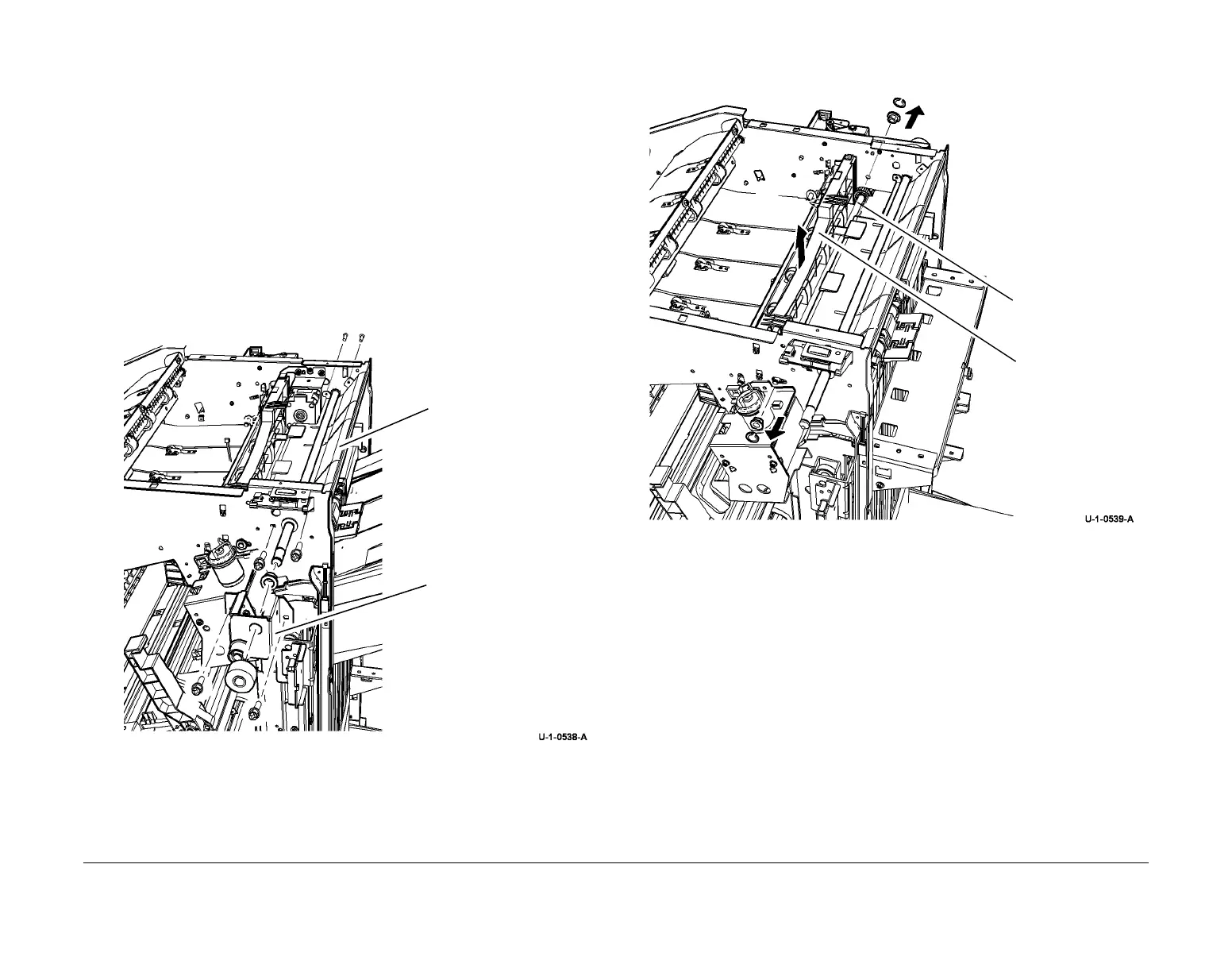 U-1-0538-A

U-1-0539-A