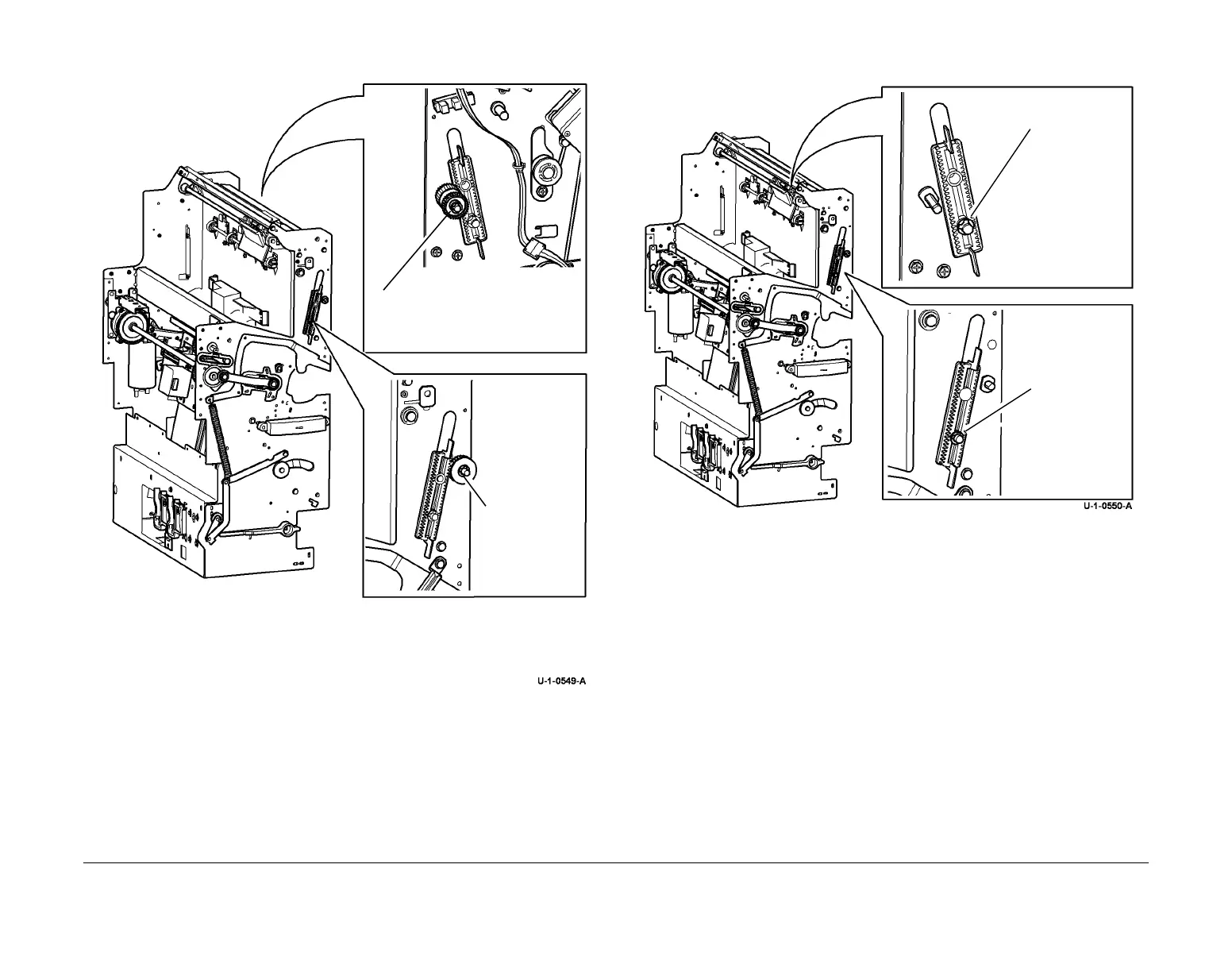 U-1-0549-A

U-1-0550-A