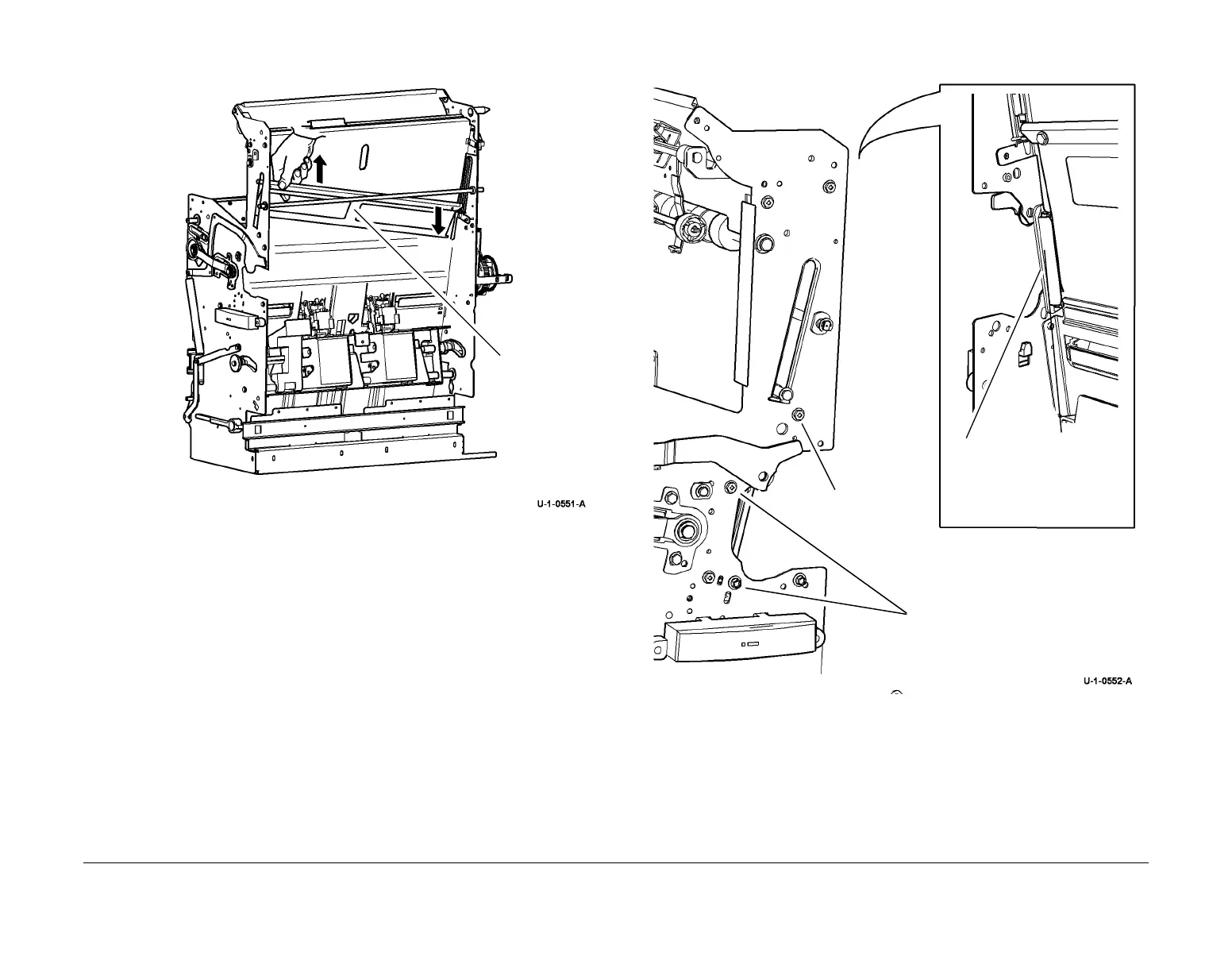 U-1-0551-A

U-1-0552-A