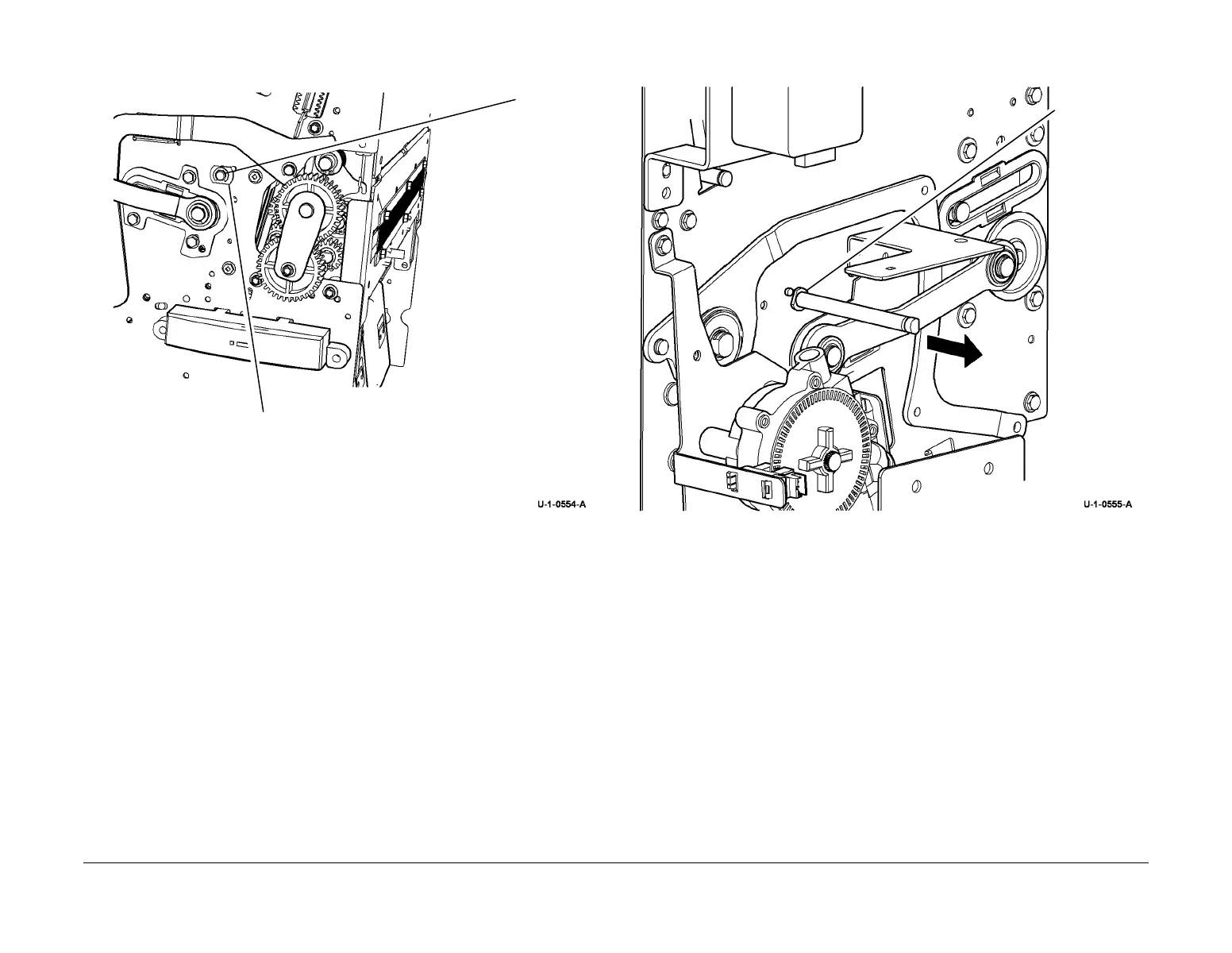 U-1-0554-A

U-1-0555-A