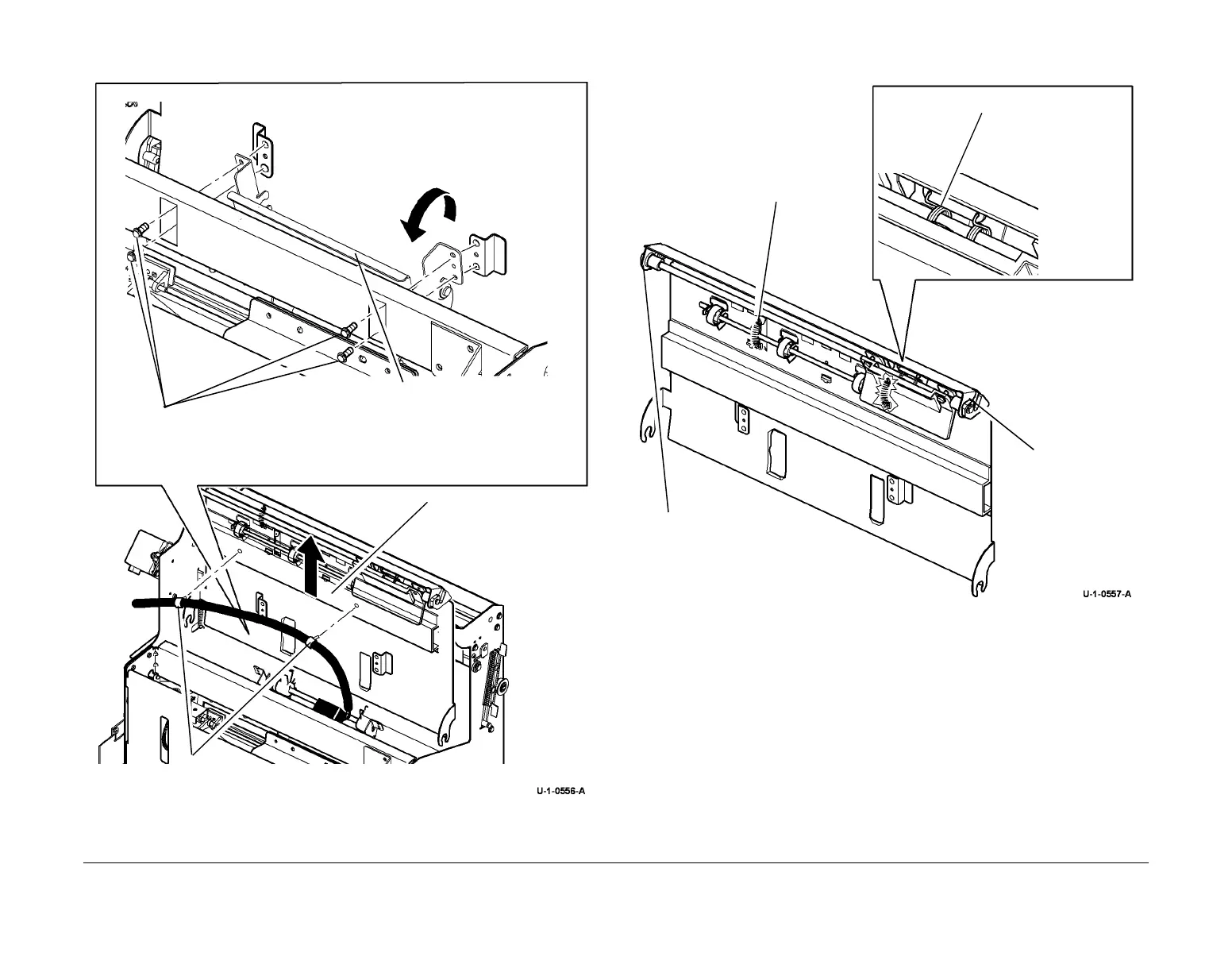 U-1-0556-A

U-1-0557-A