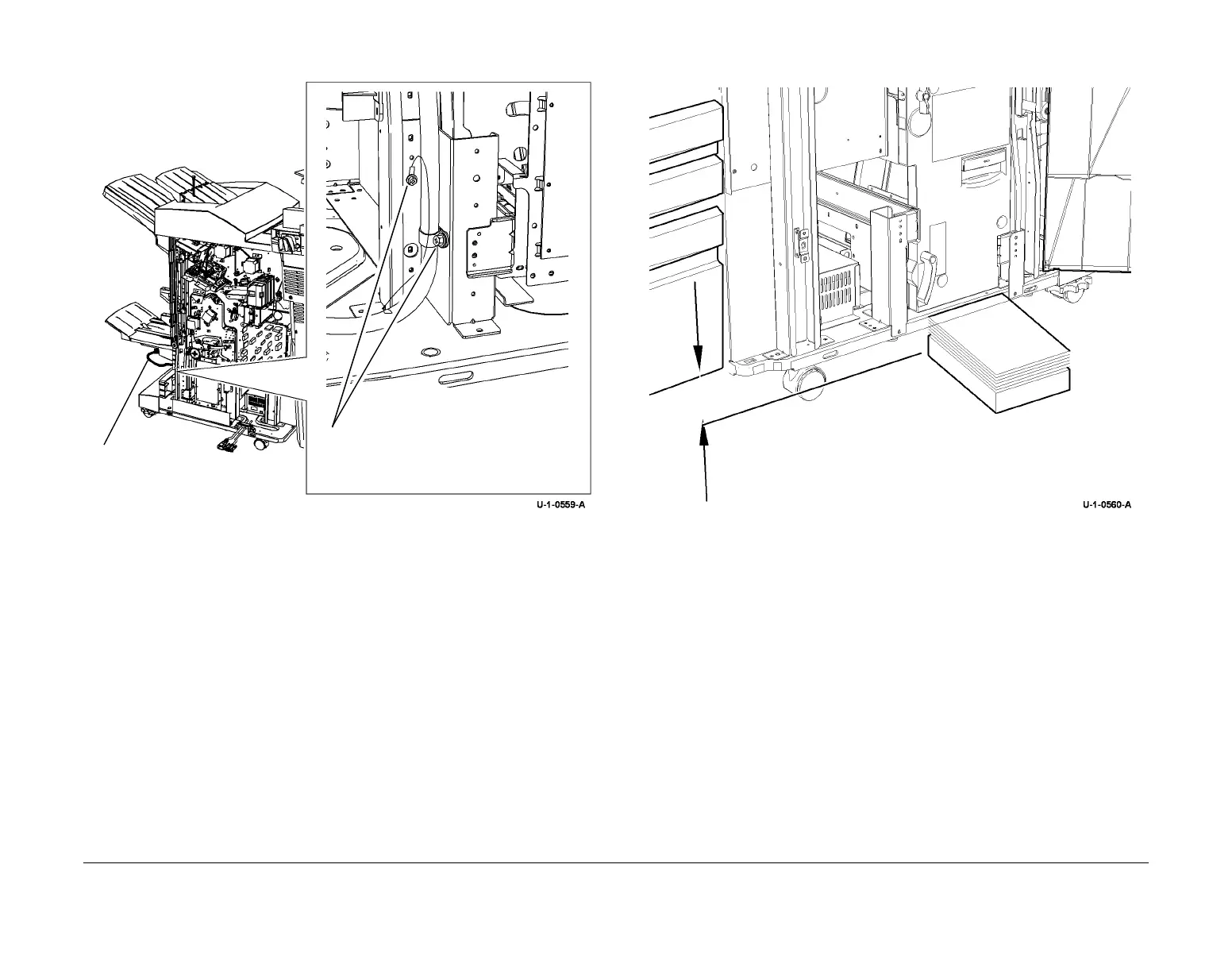 U-1-0559-A

U-1-0560-A