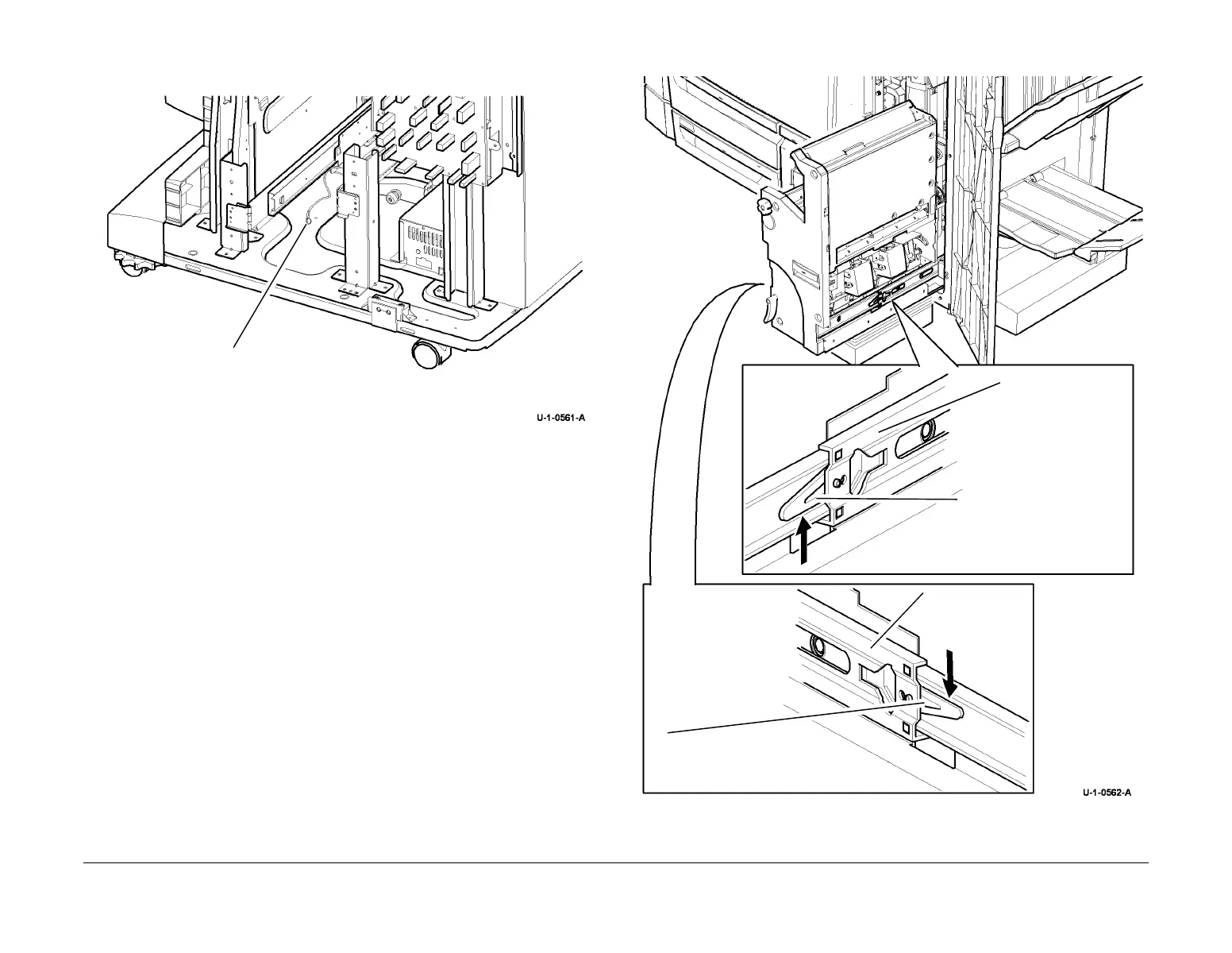 U-1-0561-A

U-1-0562-A