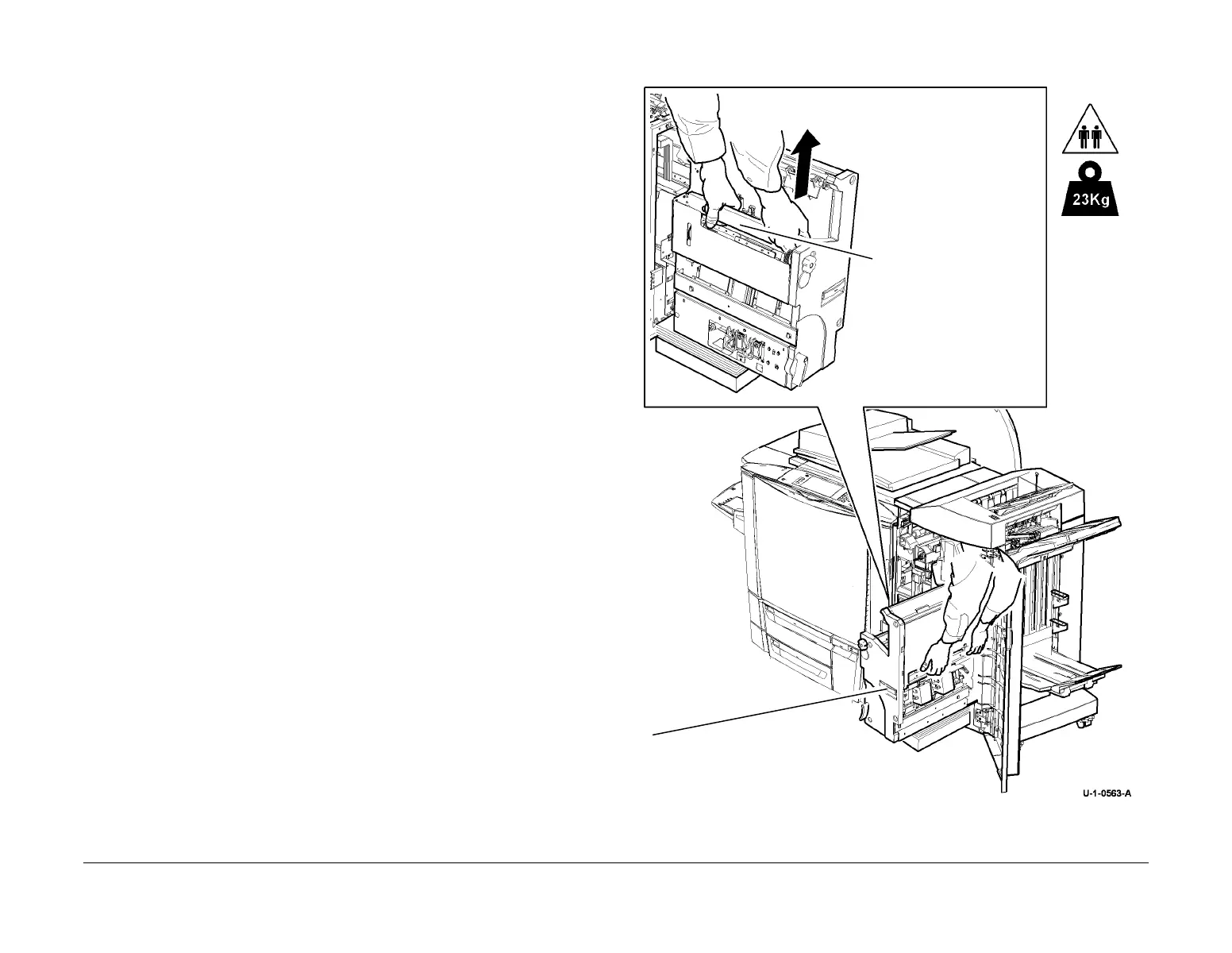 23Kg

U-1-0563-A