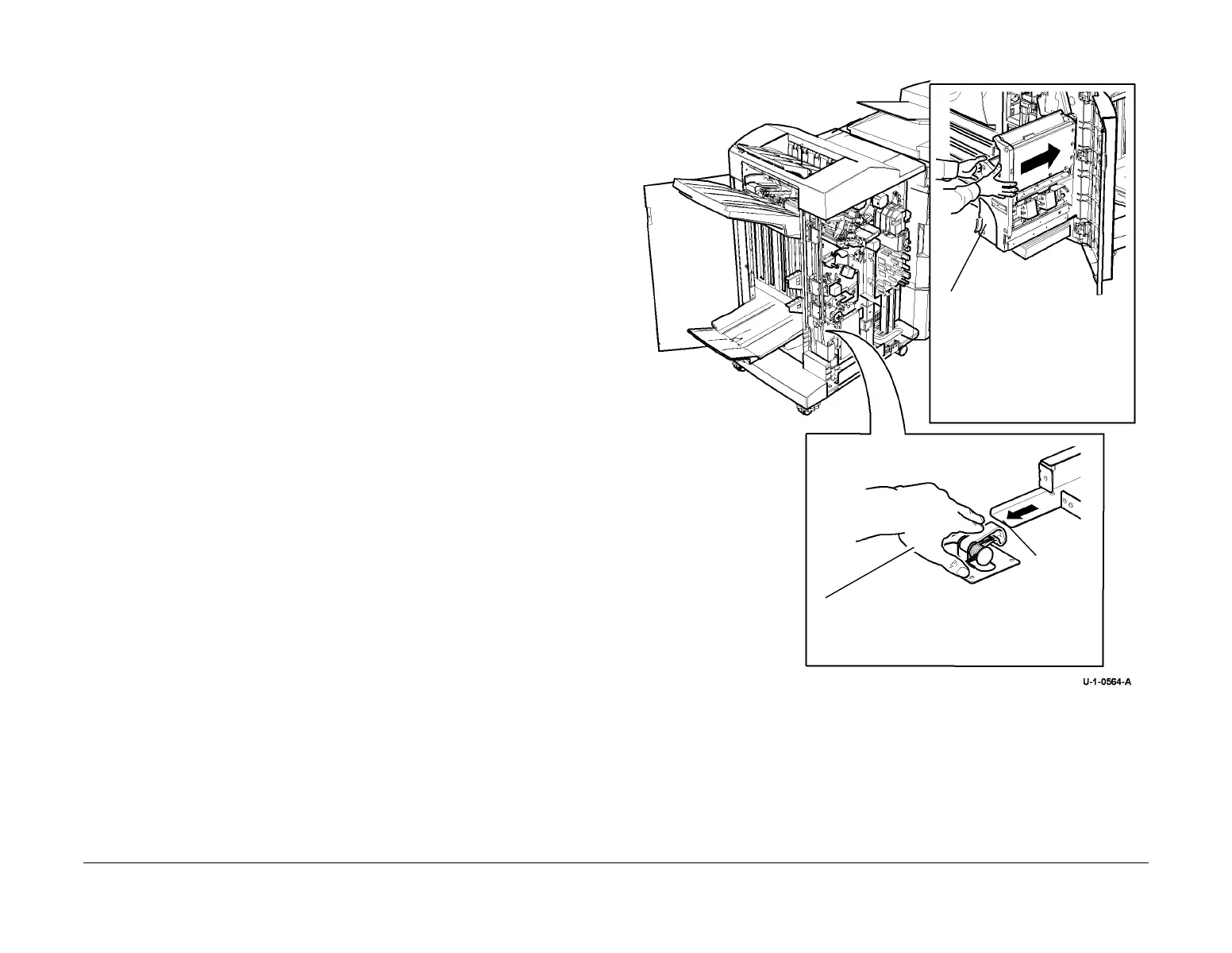 U-1-0564-A