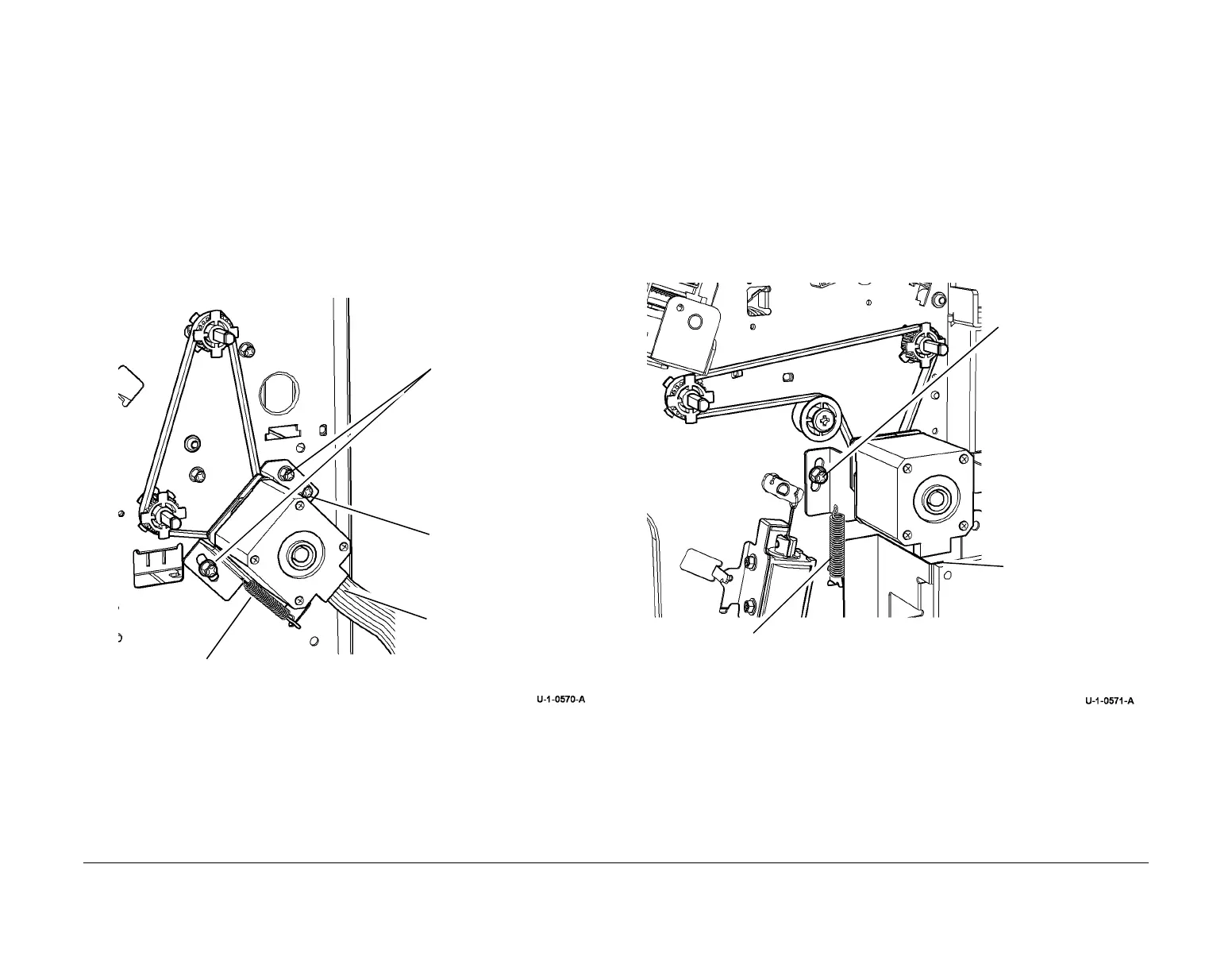 U-1-0570-A

U-1-0571-A