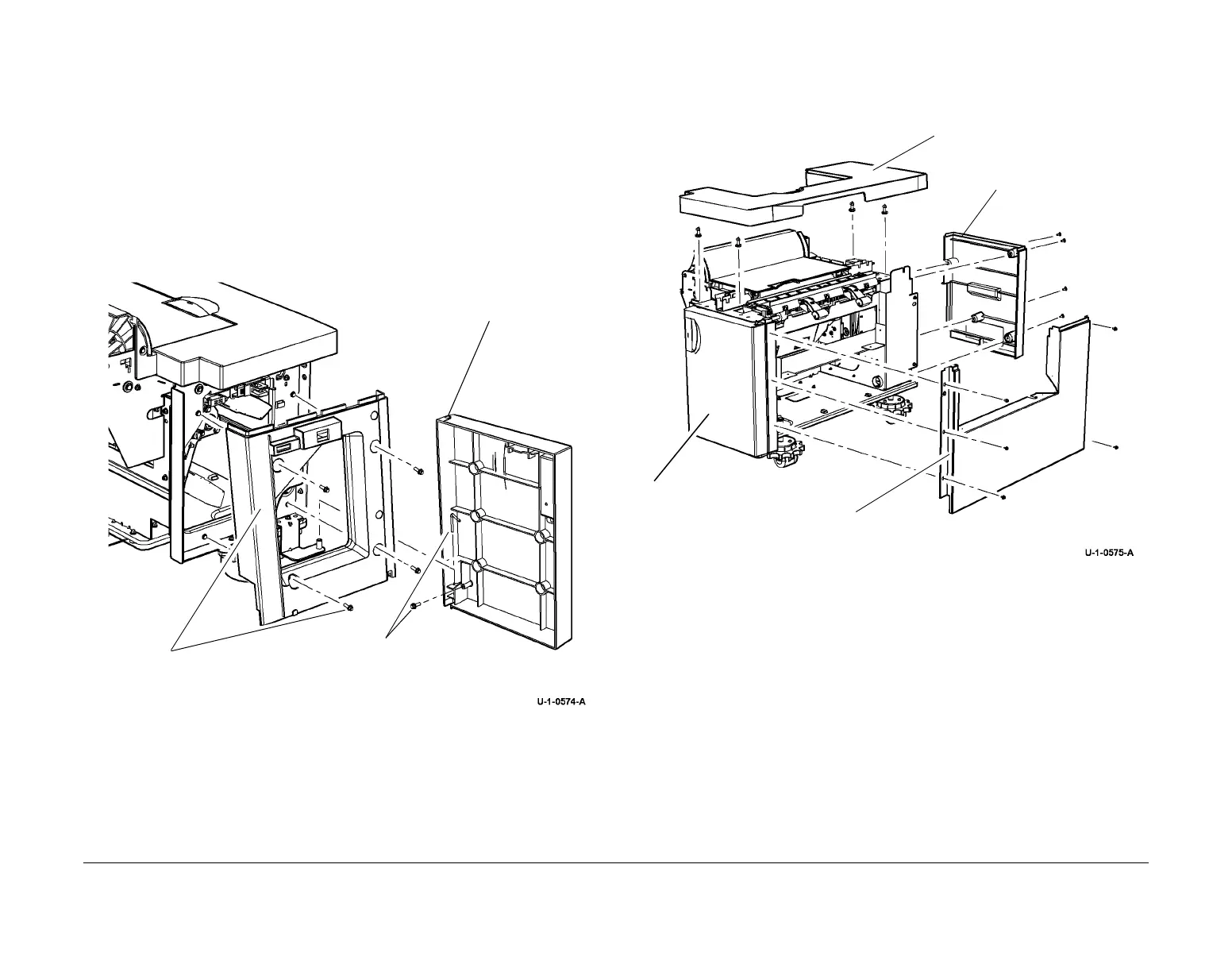 U-1-0574-A

U-1-0575-A