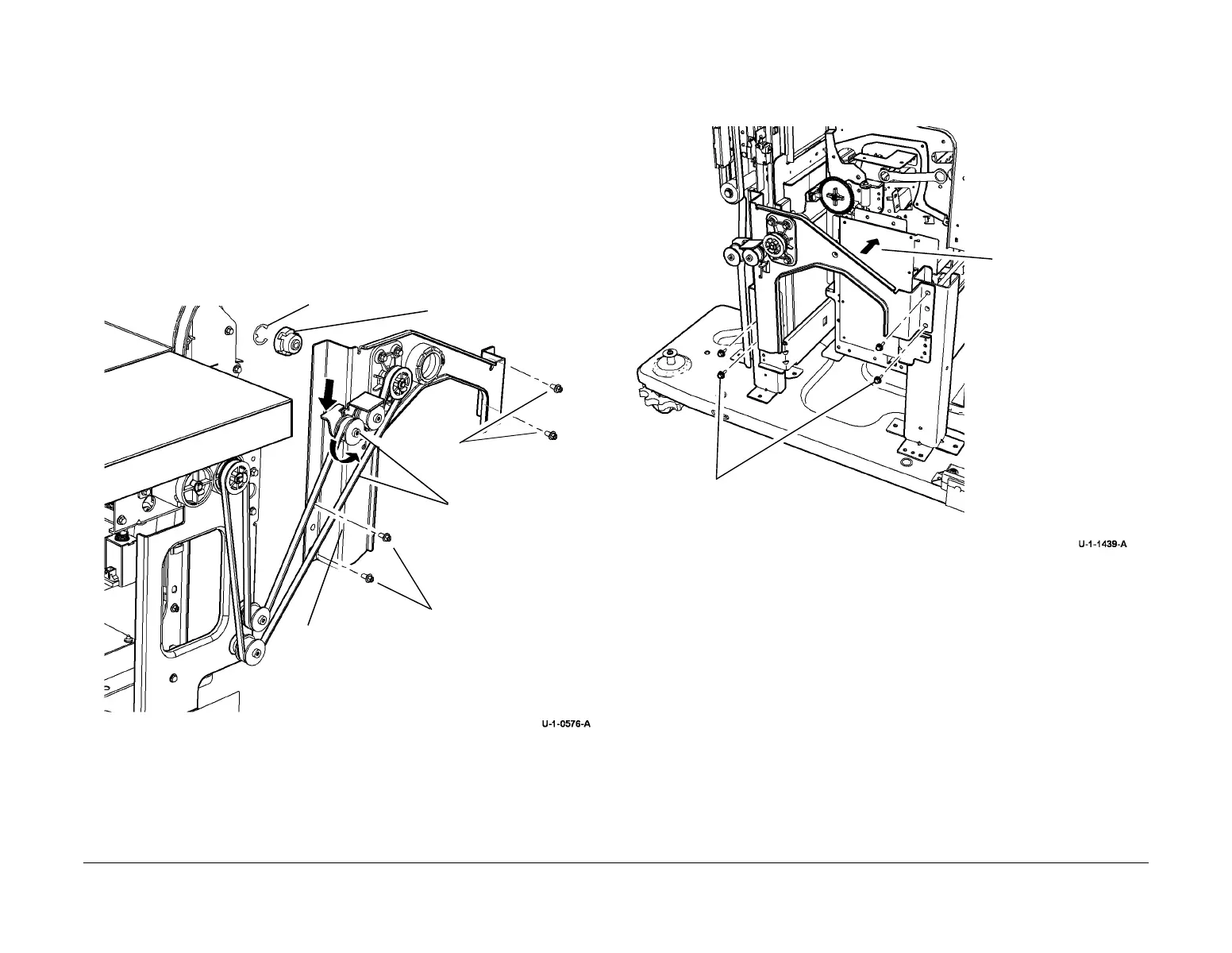 U-1-0576-A

U-1-1439-A