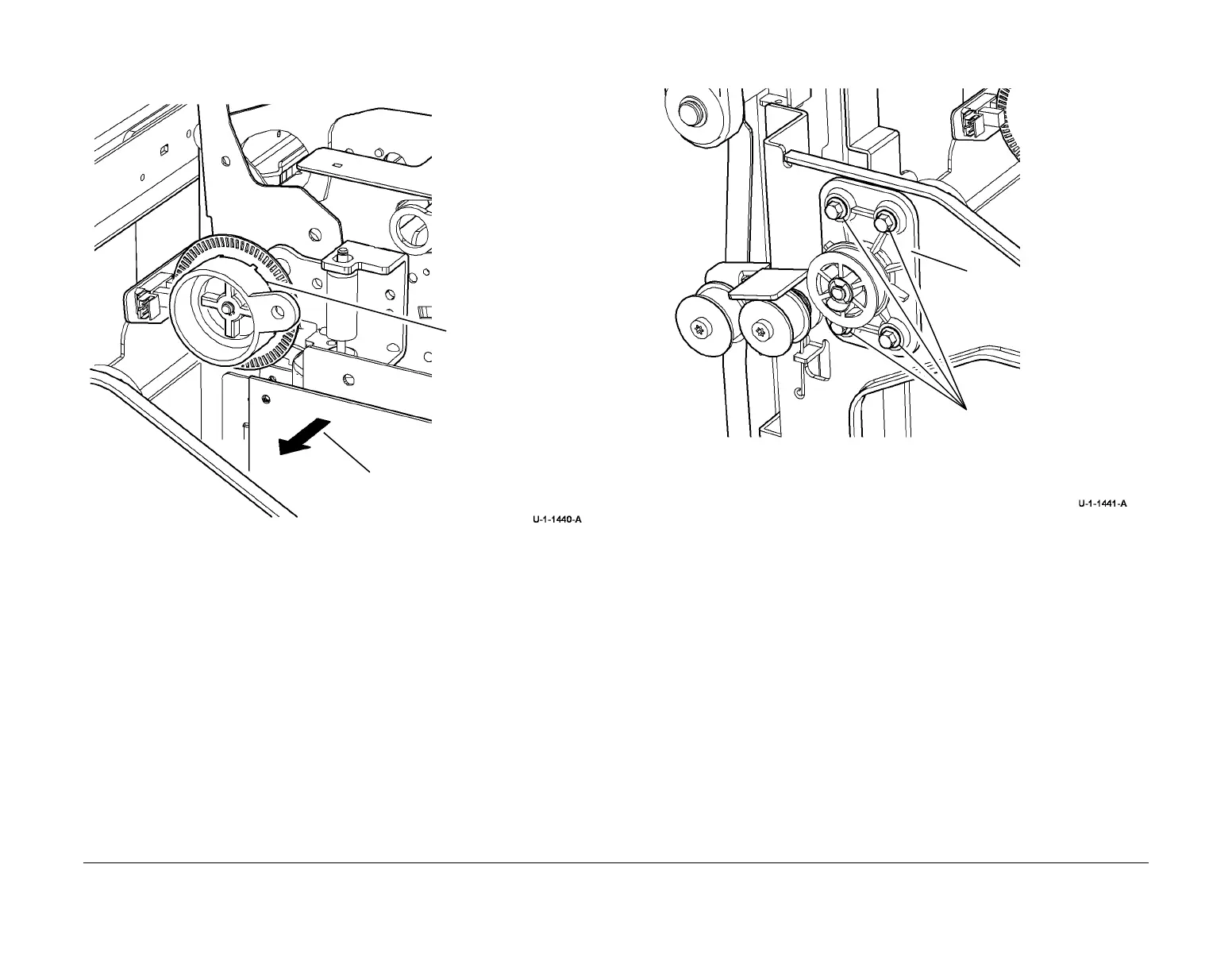 U-1-1440-A

U-1-1441-A