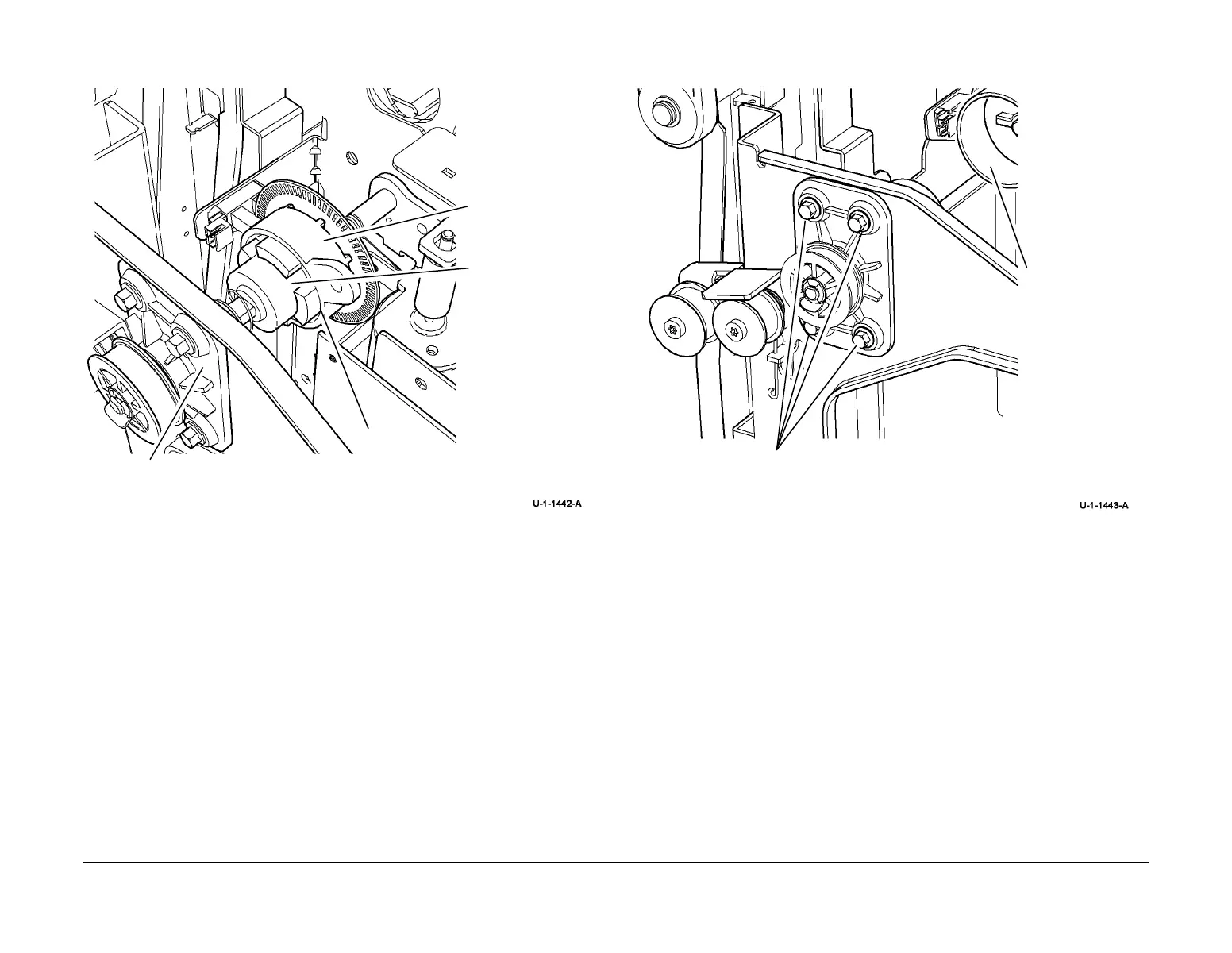 U-1-1442-A

U-1-1443-A