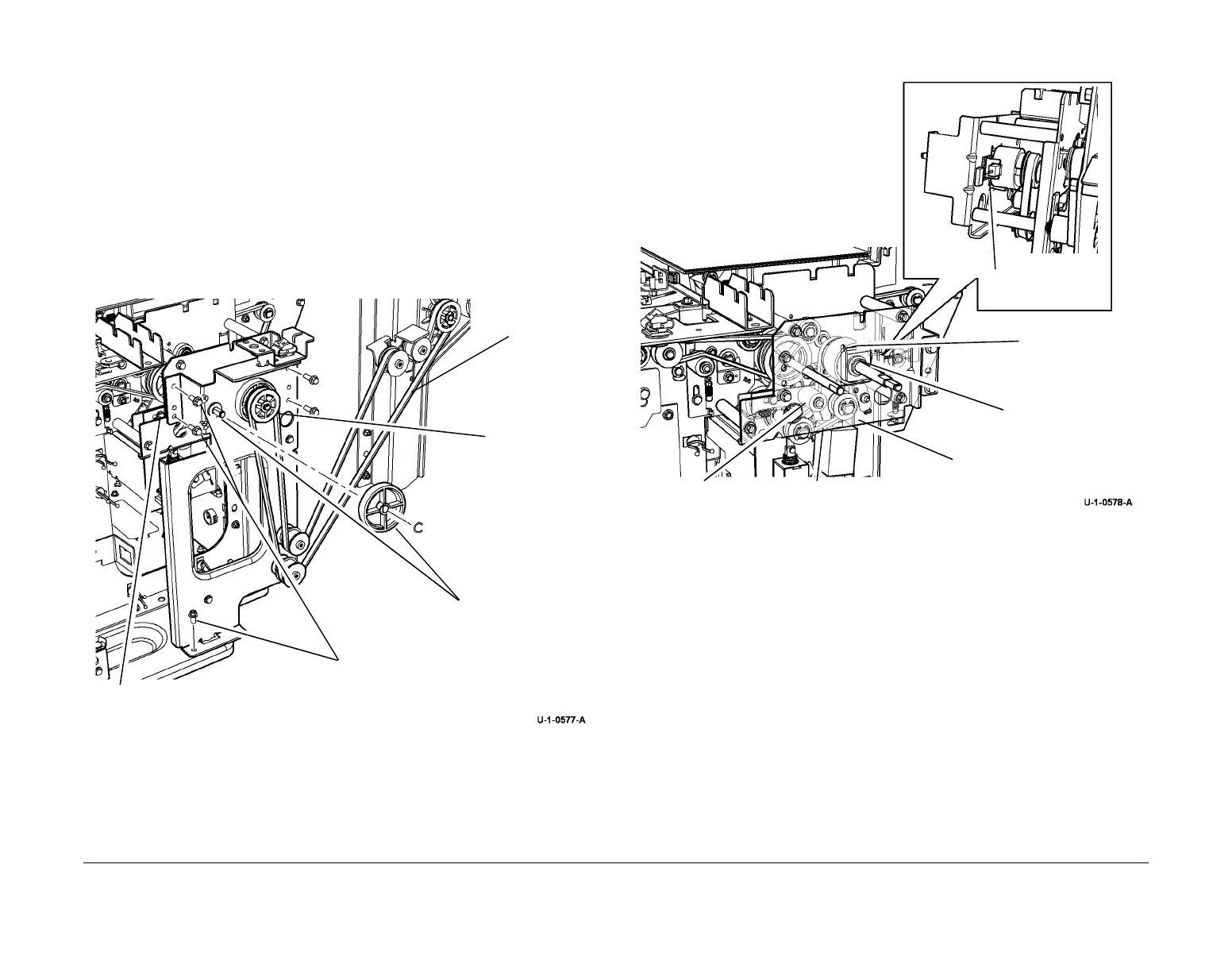 U-1-0577-A

U-1-0578-A