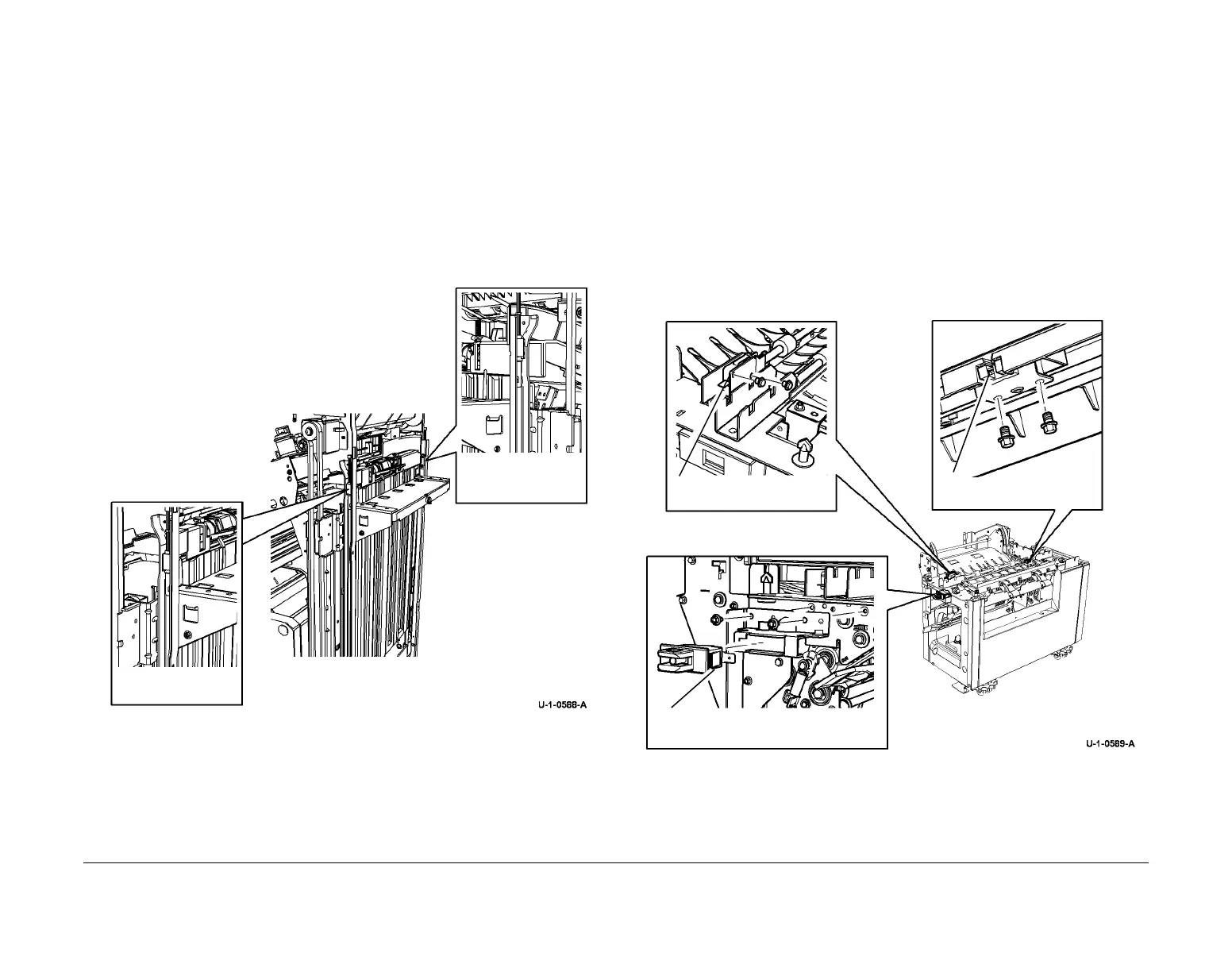 U-1-0588-A

U-1-0589-A