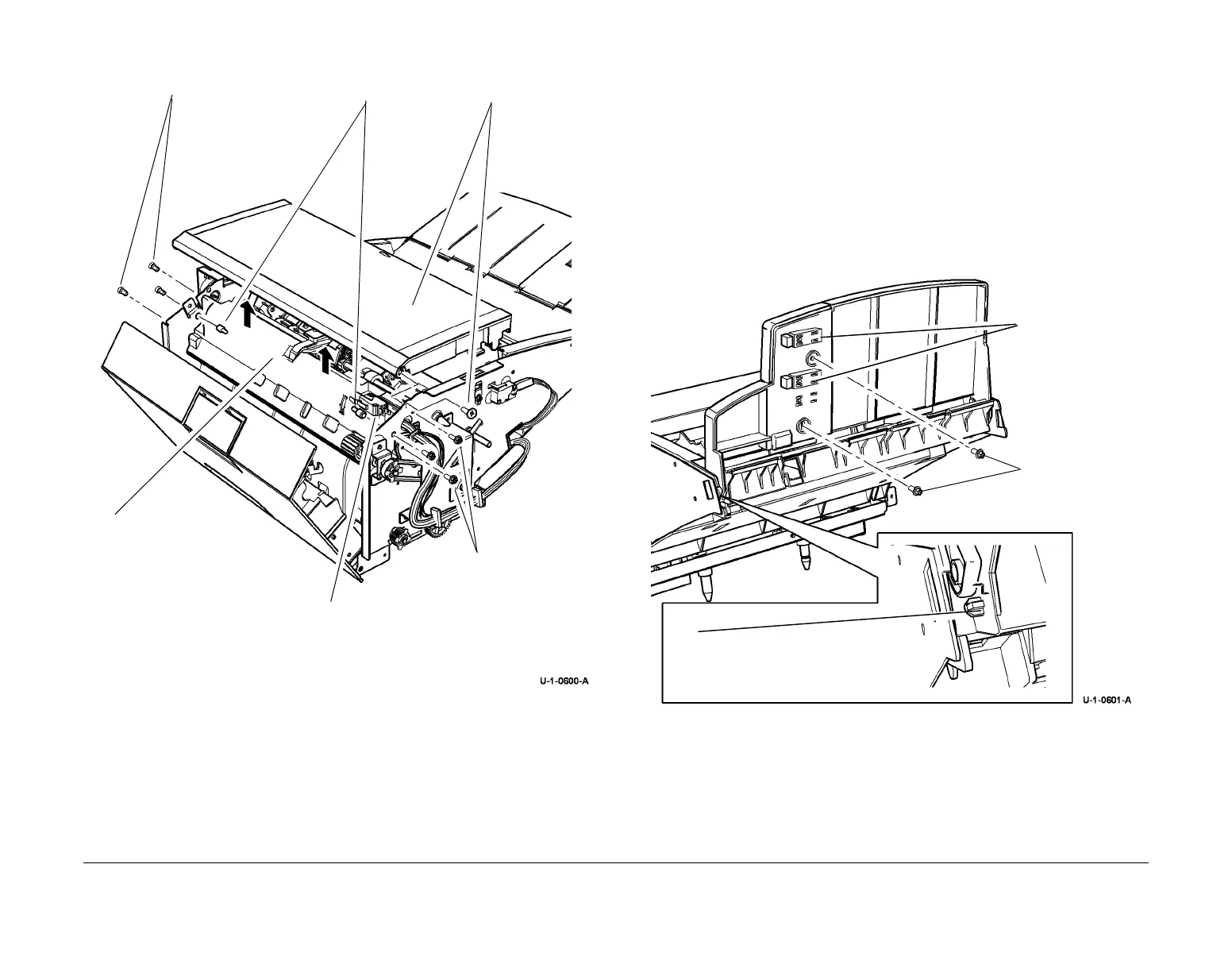 U-1-0600-A

U-1-0601-A