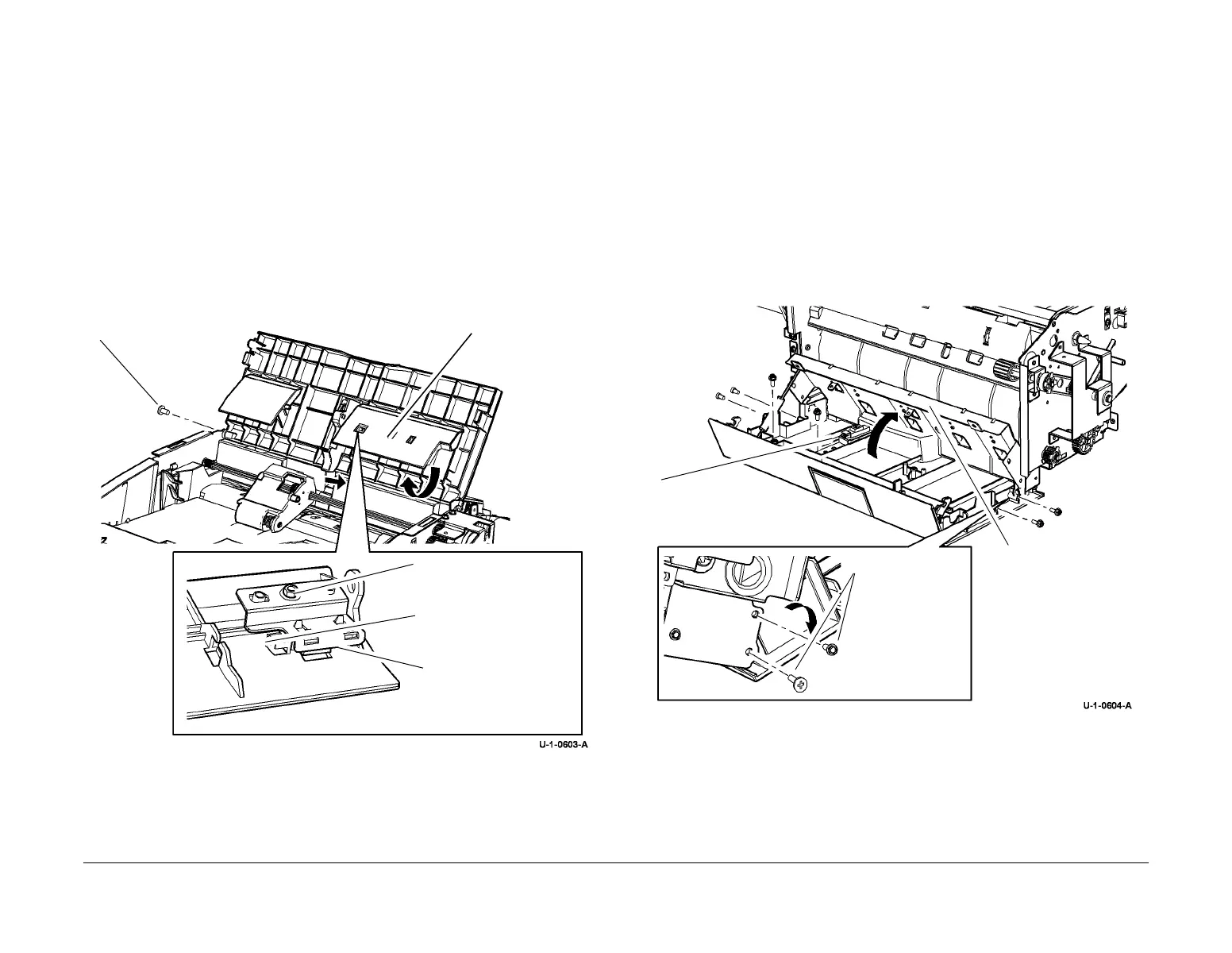 U-1-0603-A

U-1-0604-A