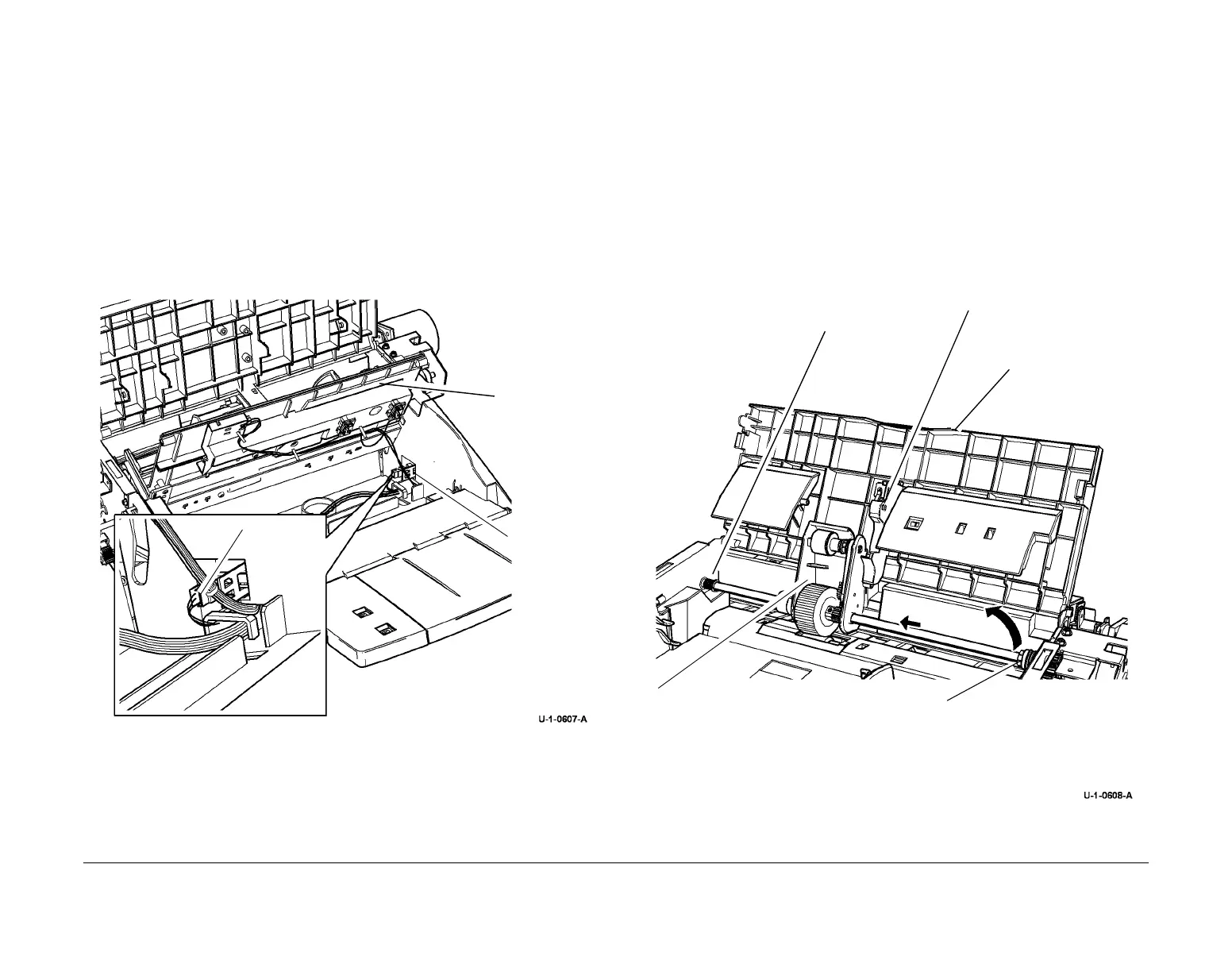 U-1-0607-A

U-1-0608-A