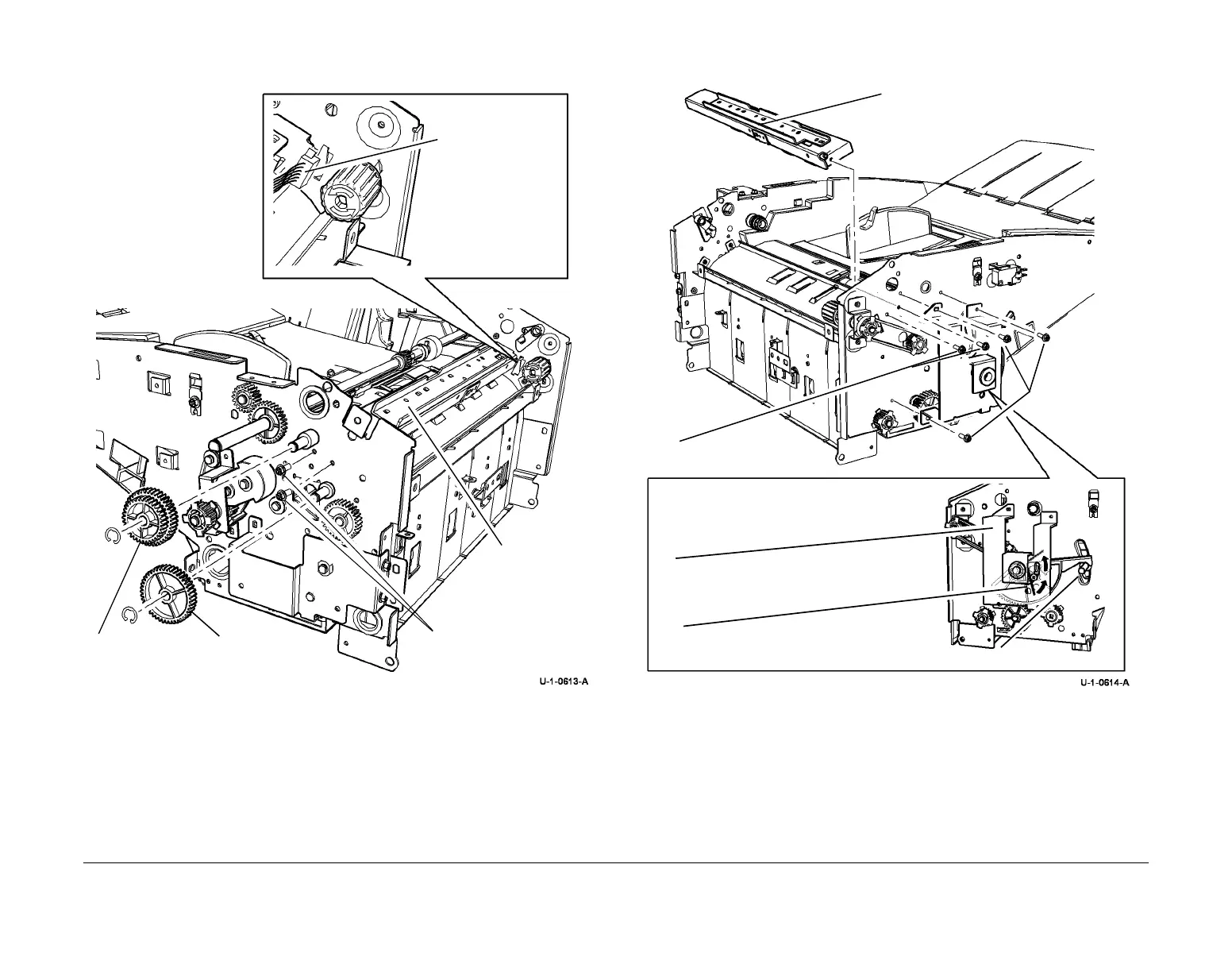 U-1-0613-A

U-1-0614-A