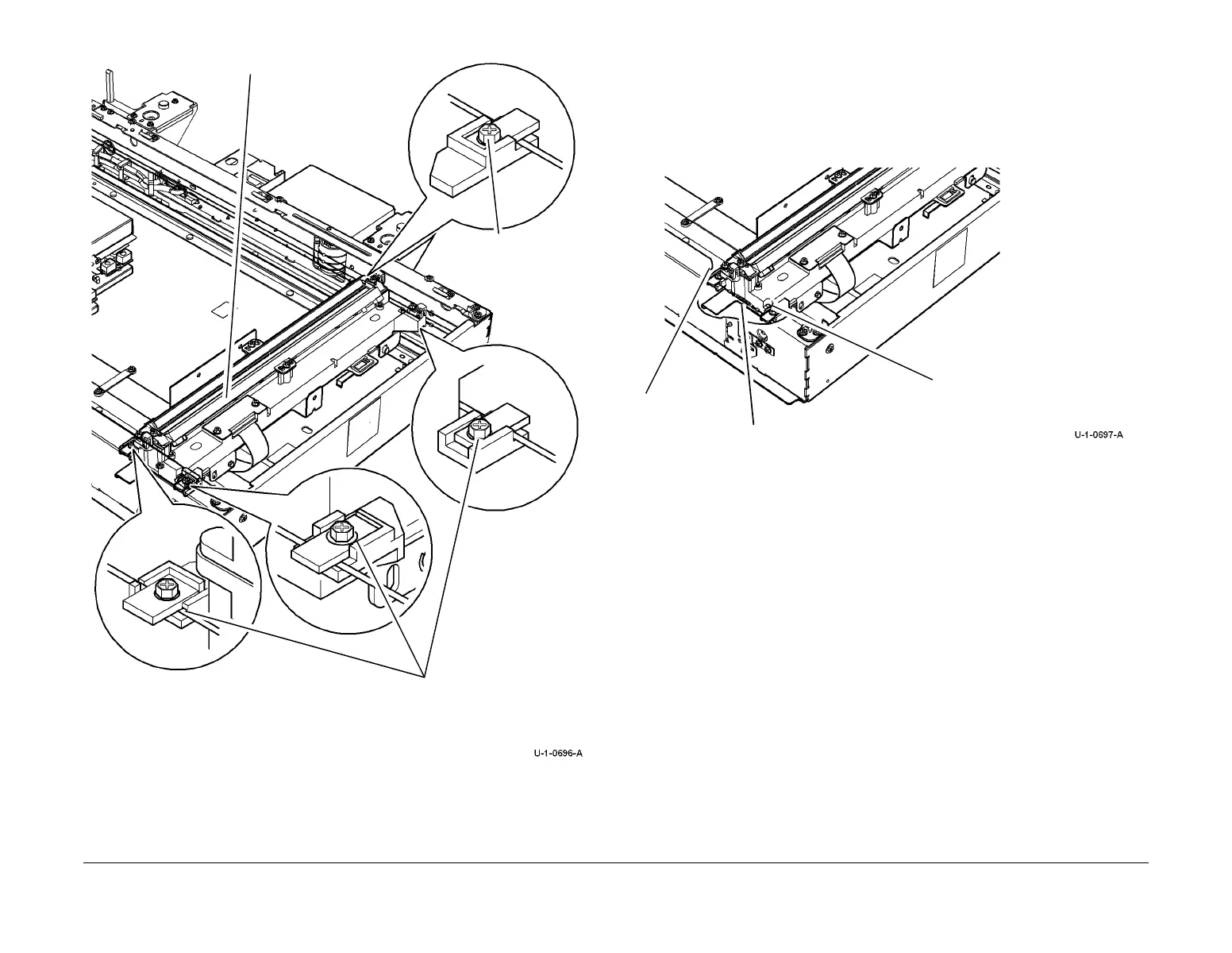 U-1-0696-A

U-1-0697-A