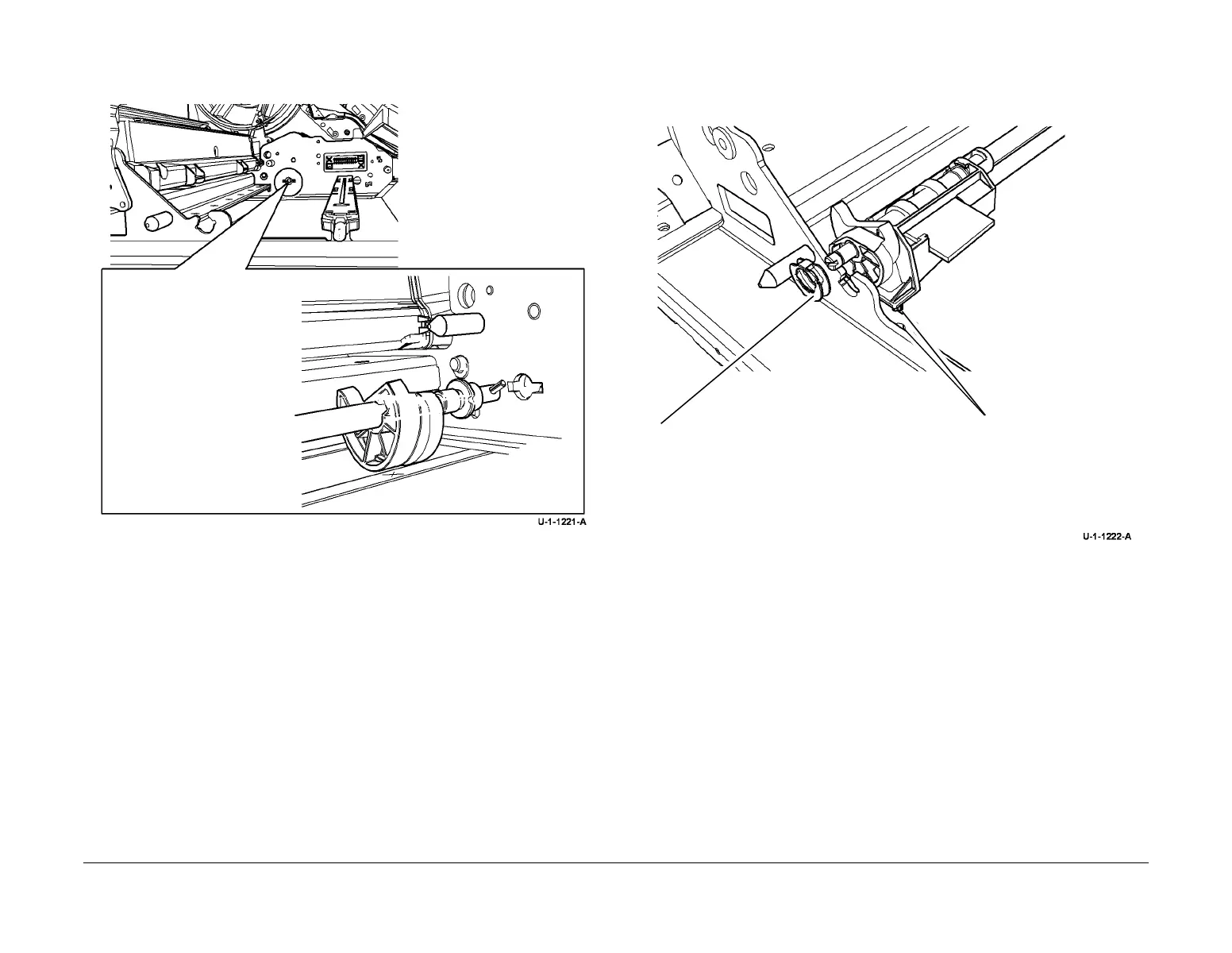 U-1-1221-A

U-1-1222-A