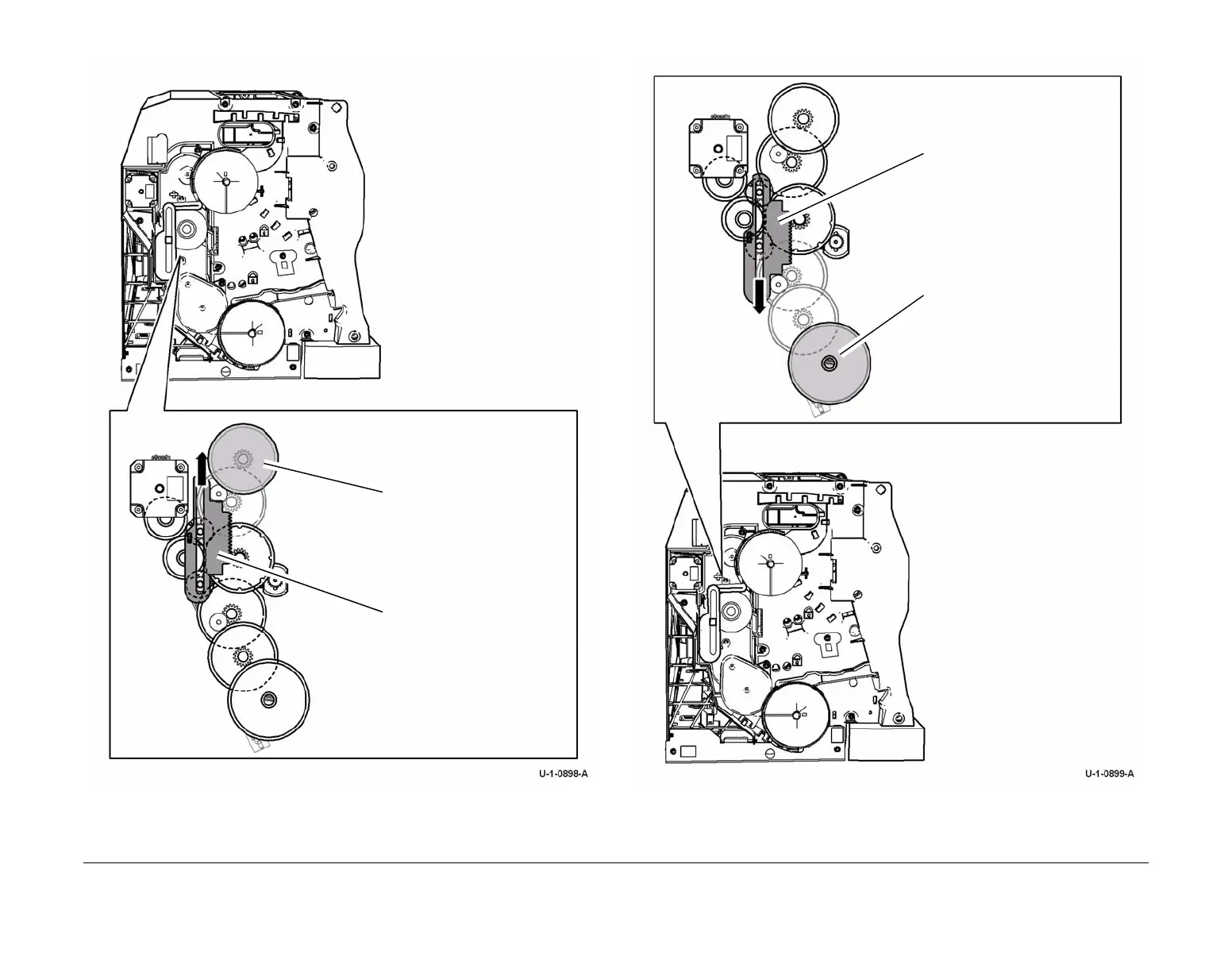 U-1-0898-A

U-1-0899-A