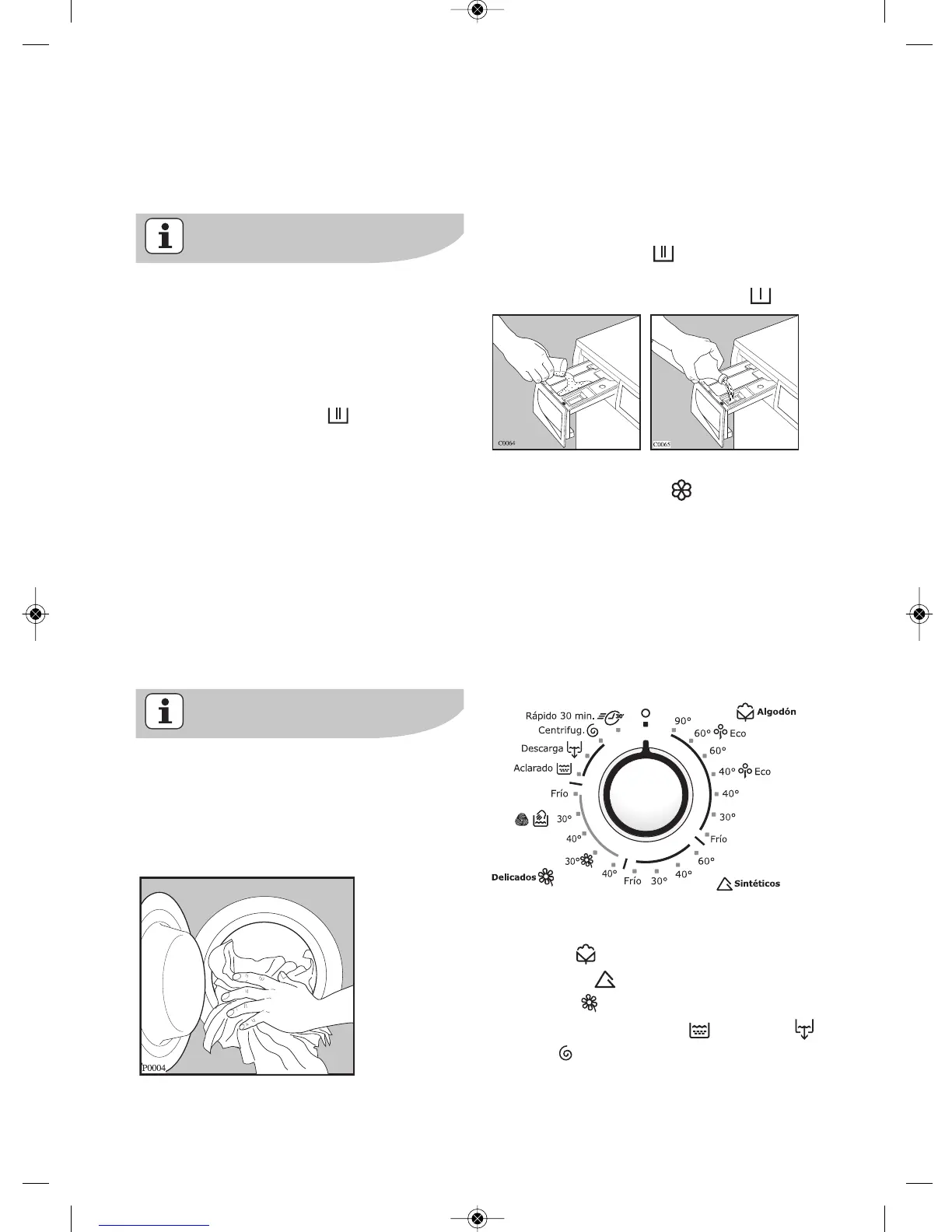 C0064

C0065

Rápido 30 min.
Centrifug.
Descarga
Aclarado
Frío
30°
40°
30°
Delicados
40°
Frío
30°
40°
60°
Sintéticos
Frío
30°
40°
40° Eco
60°
60° Eco
90°
Algodón

P0004