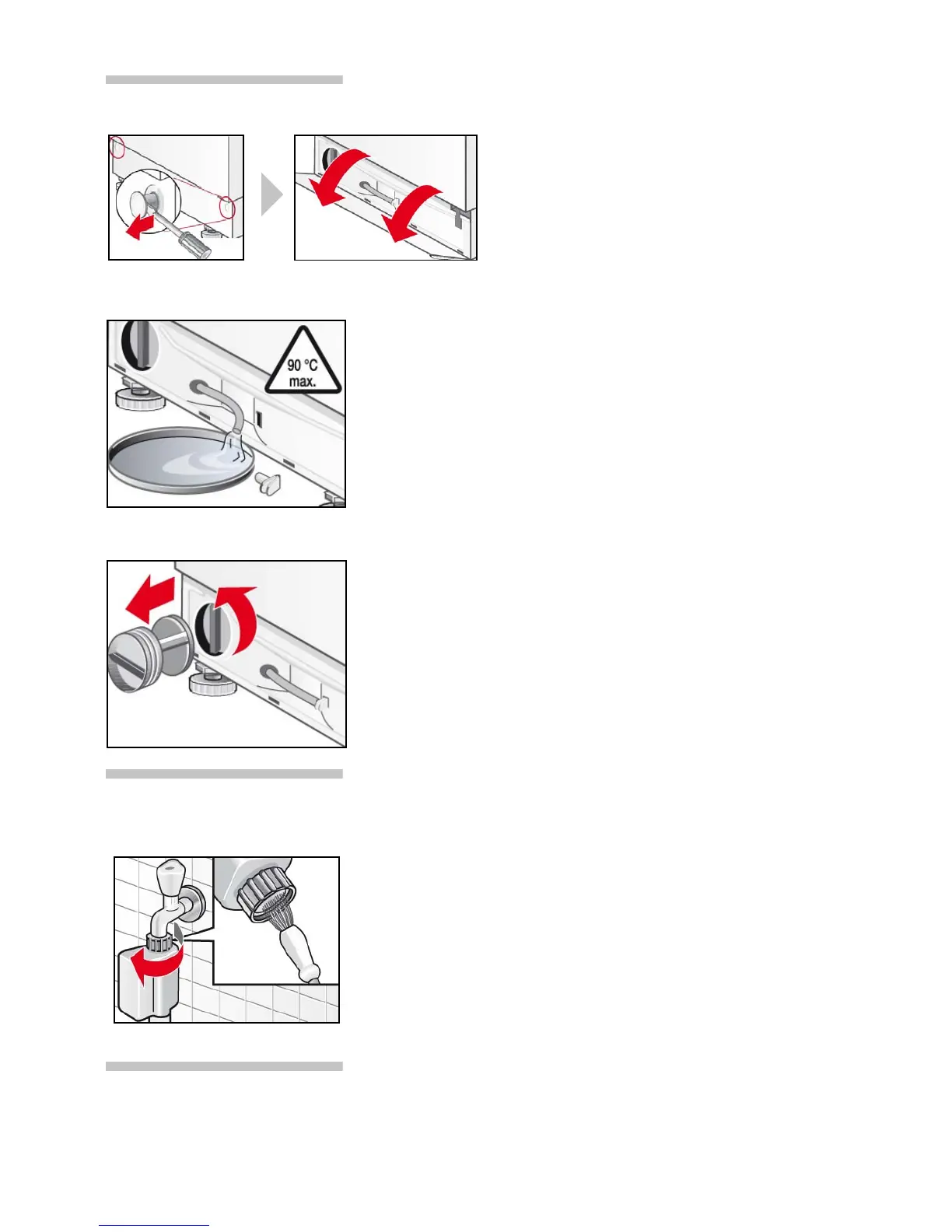 90 °C
max.