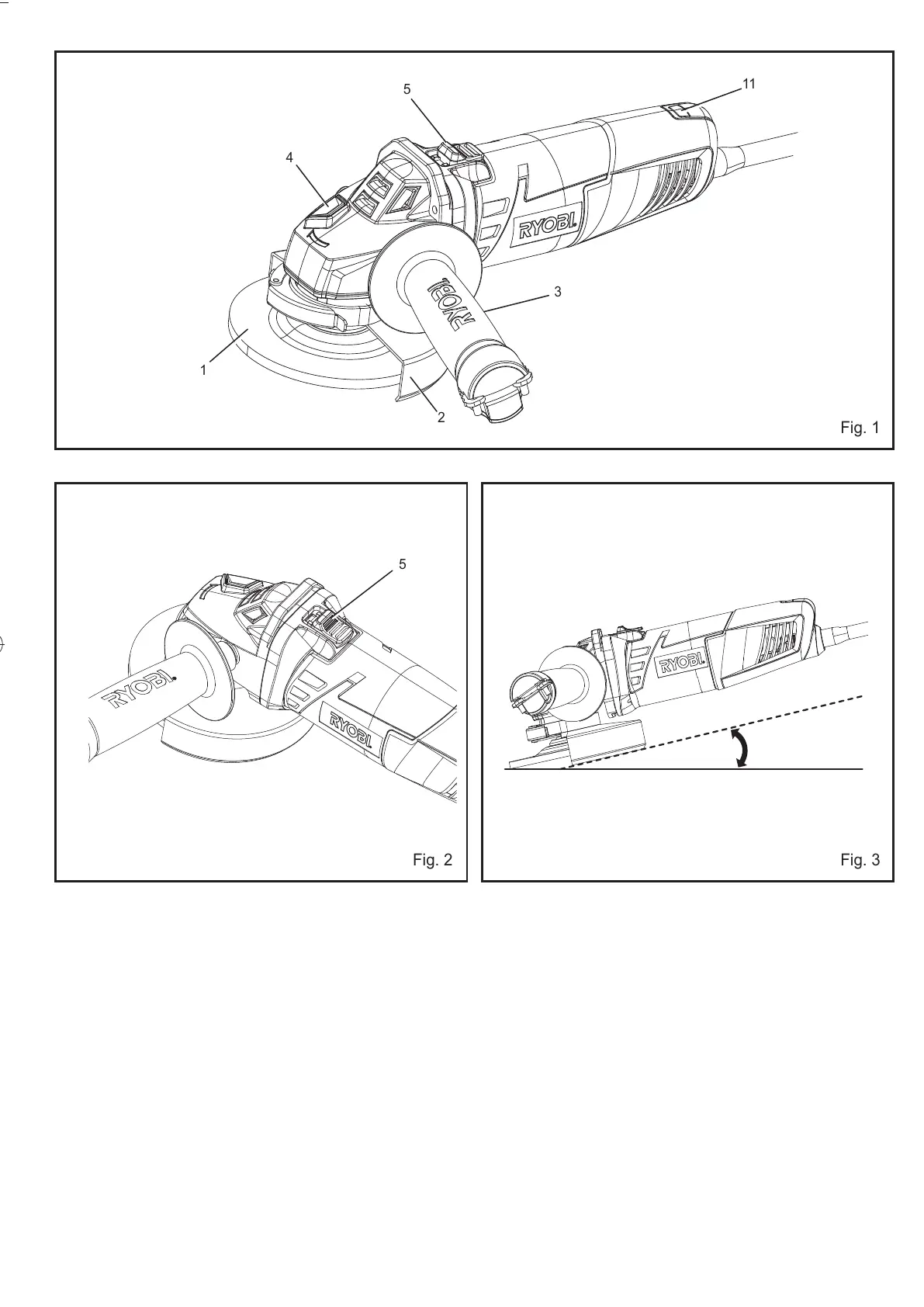 5
11
4
RYOBI
RYOBI
3
1
2
Fig. 1

5
RYOBI
RYOBI
Fig. 2

RYOBI
Fig. 3