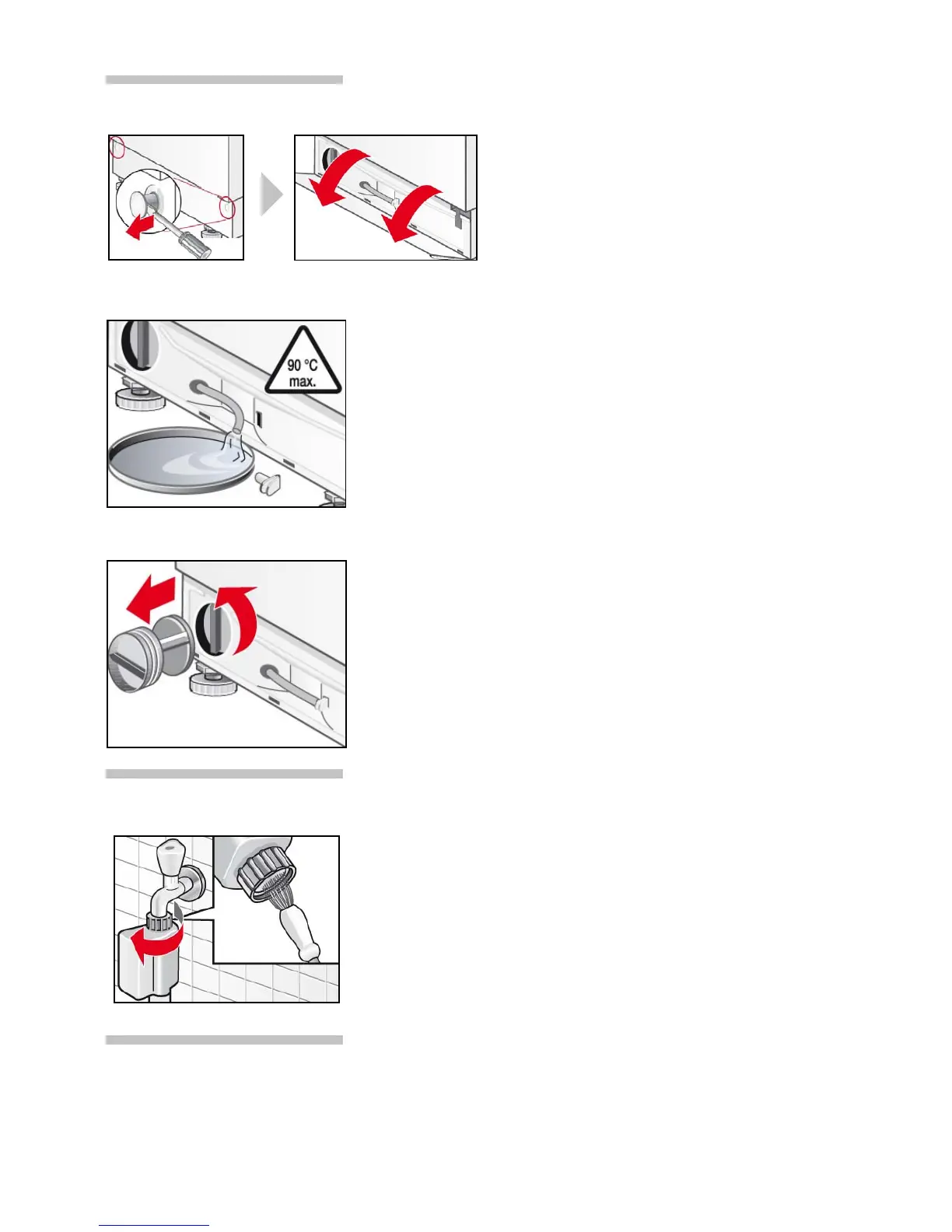 90 °C max.