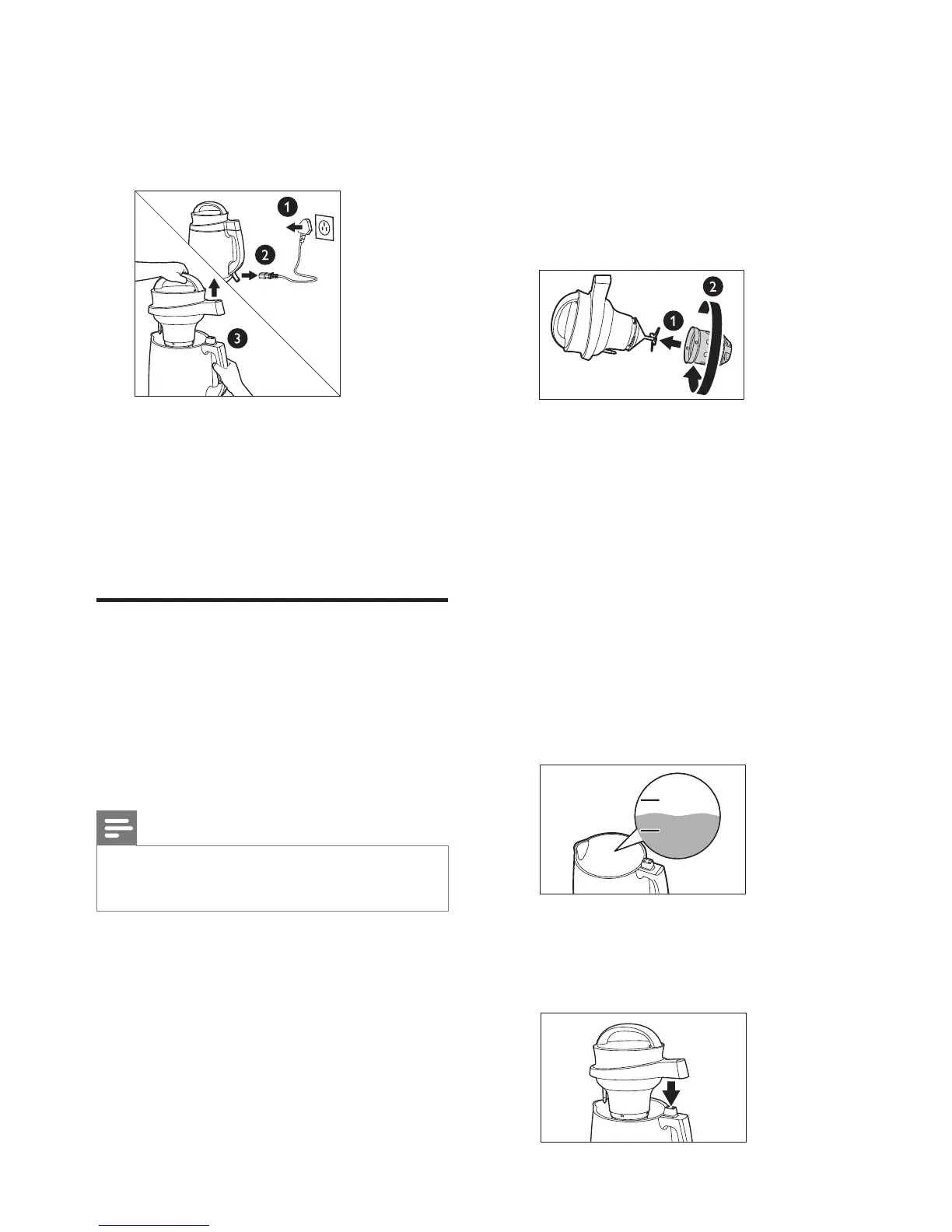 1
2
3

2
1