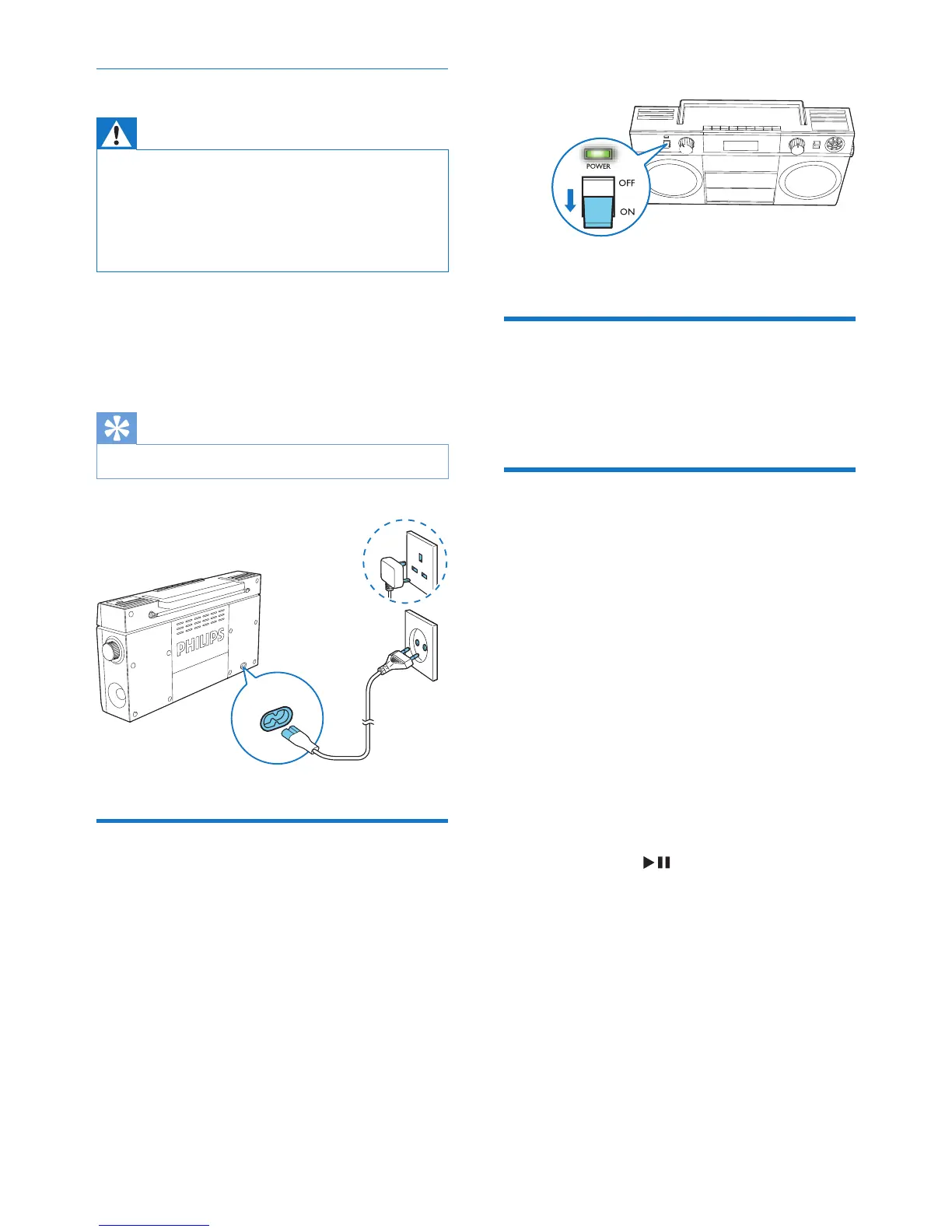 POWER

OFF

ON

PHILIPS