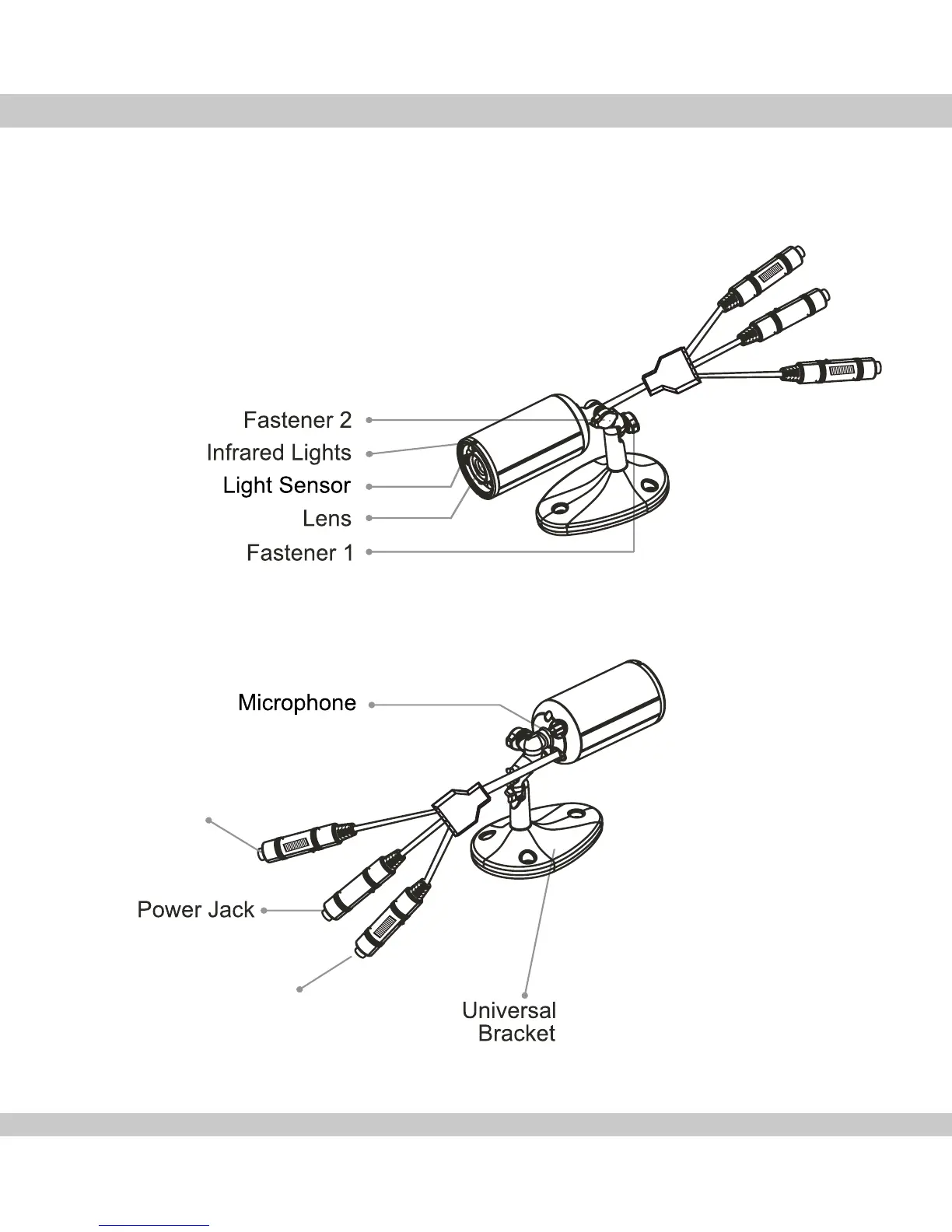 Fastener 2
Infrared Lights
Light Sensor
Lens
Fastener 1

Microphone

Power Jack

Universal Bracket